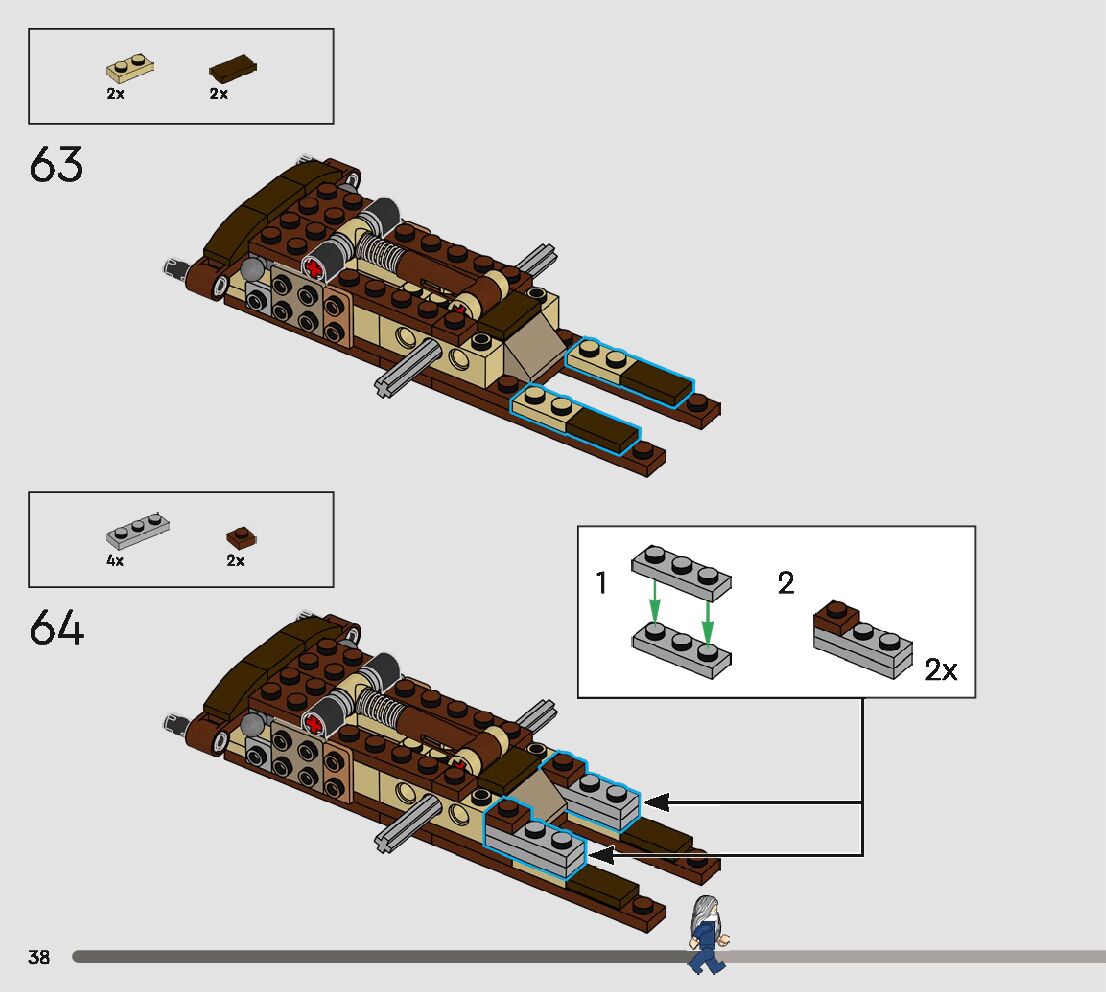 2x 2x

63

4x 2x

64

1 2

2x

38