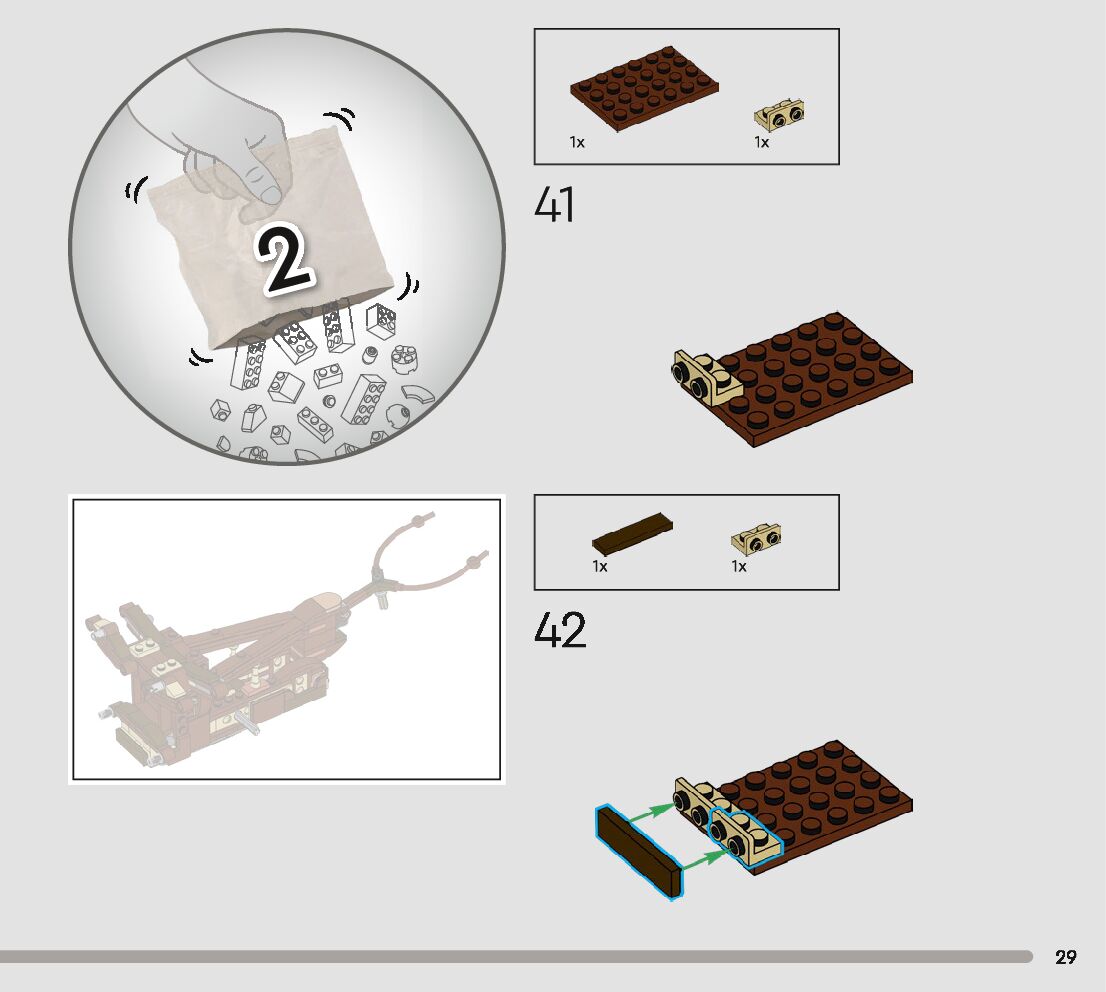 2

1x 1x

41

1x 1x

42

29