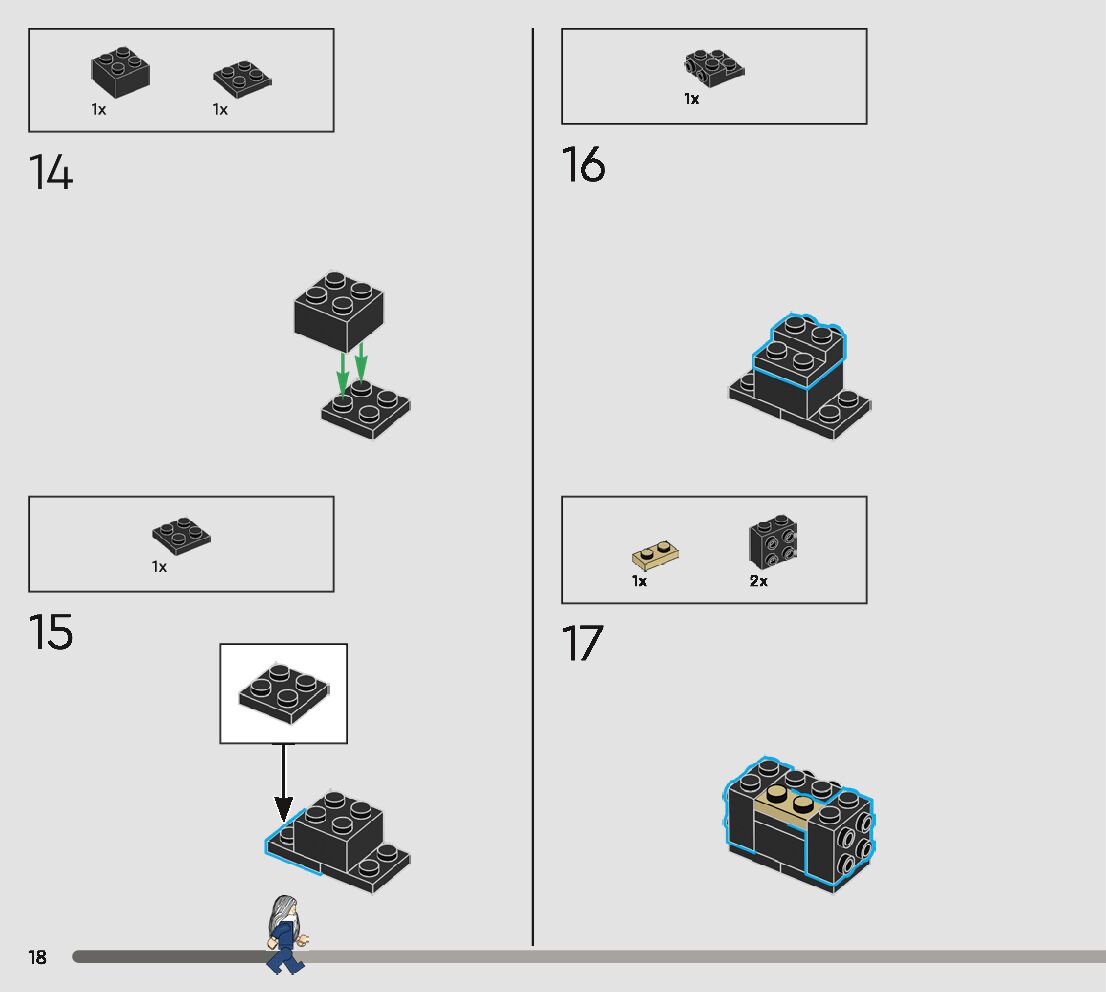 1x 1x

14

1x

15

1x

16

1x 2x

17

18