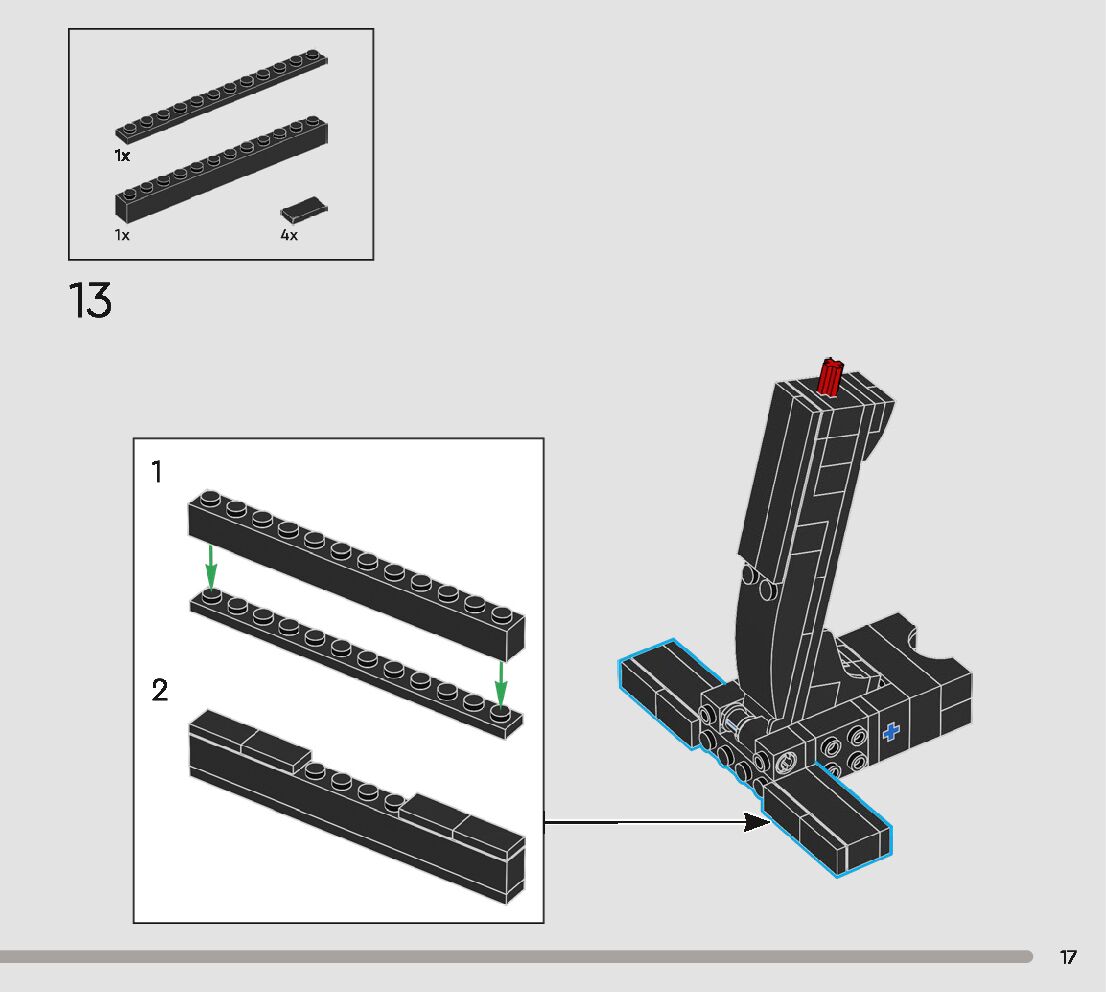 1x

1x

4x

13

1

2

17