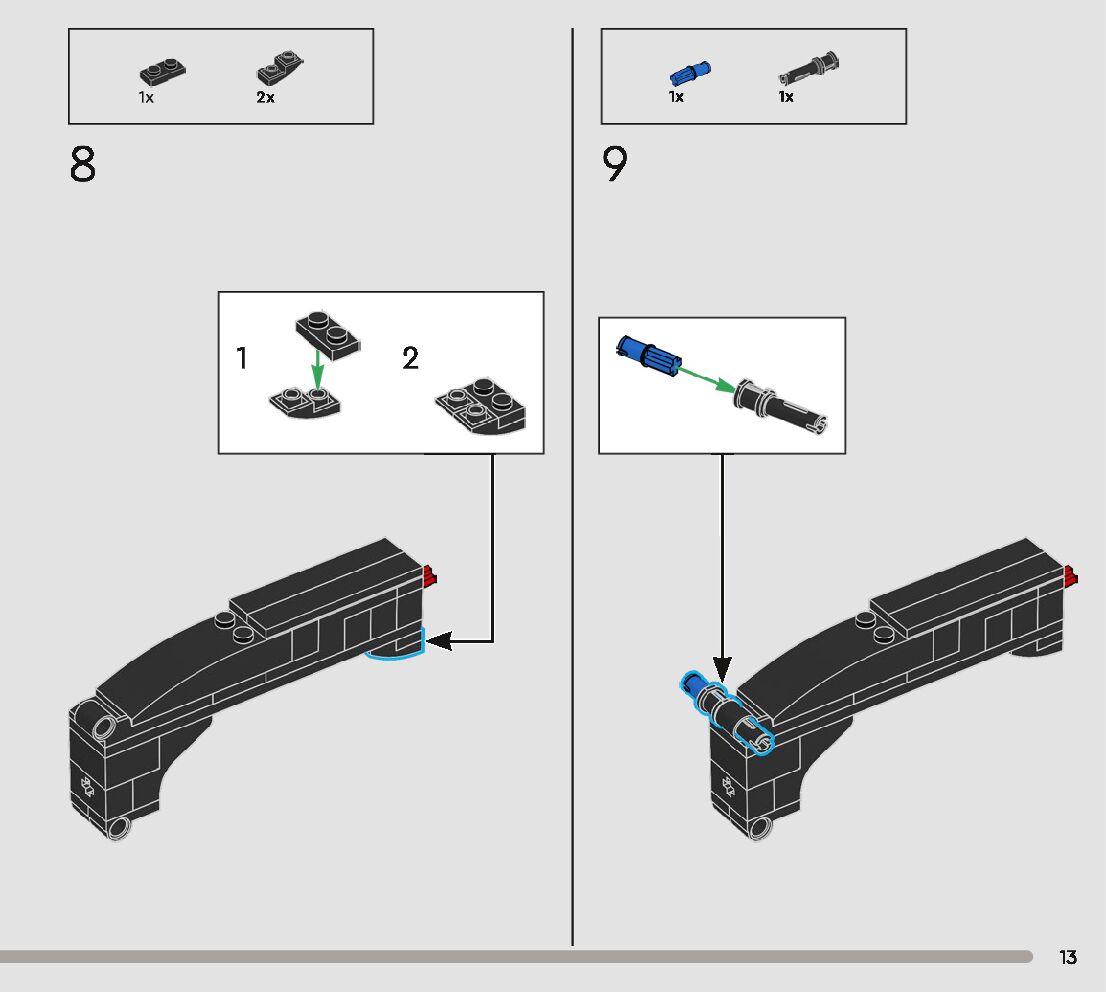 1x 2x

8

1 2

1x 1x

9

13