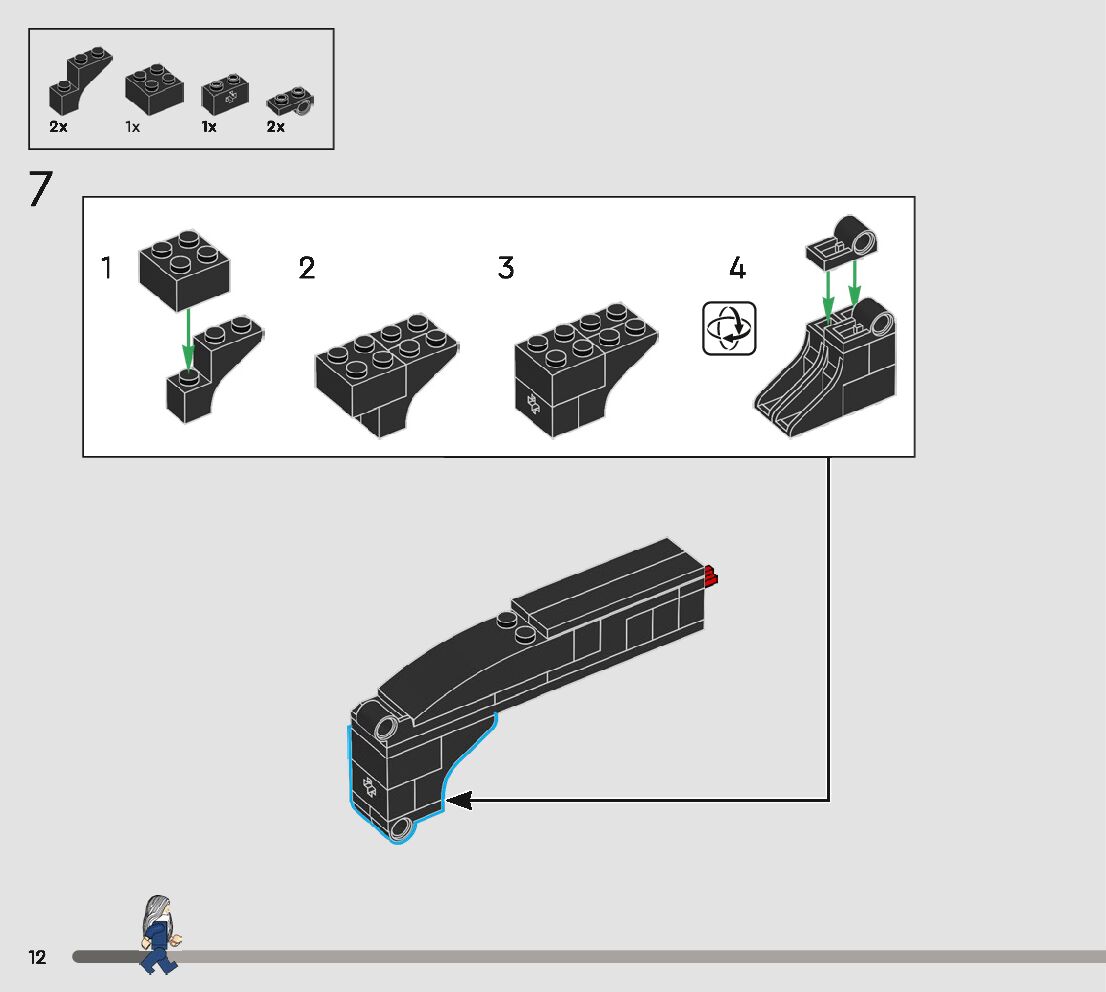 2x 1x 1x 2x

7

1 2 3 4

12