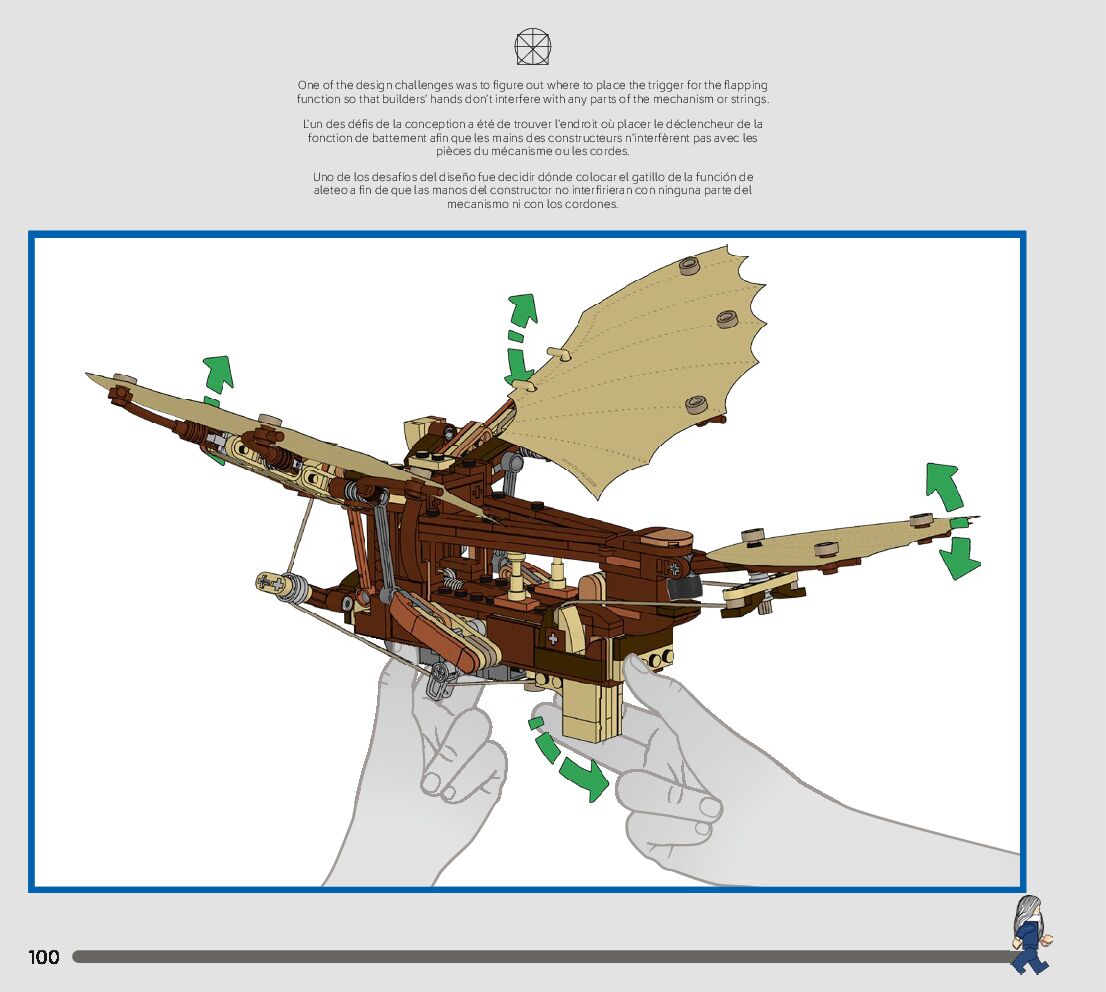 One of the design challenges was to figure out where to place the trigger for the flapping function so that builders' hands don't interfere with any parts of the mechanism or strings.

L'un des défis de la conception a été de trouver l'endroit où placer le déclencheur de la fonction de battement afin que les mains des constructeurs n'interfèrent pas avec les pièces du mécanisme ou les cordes.

Uno de los desafíos del diseño fue decidir dónde colocar el gatillo de la función de aleteo a fin de que las manos del constructor no interfirieran con ninguna parte del mecanismo ni con los cordones.

100