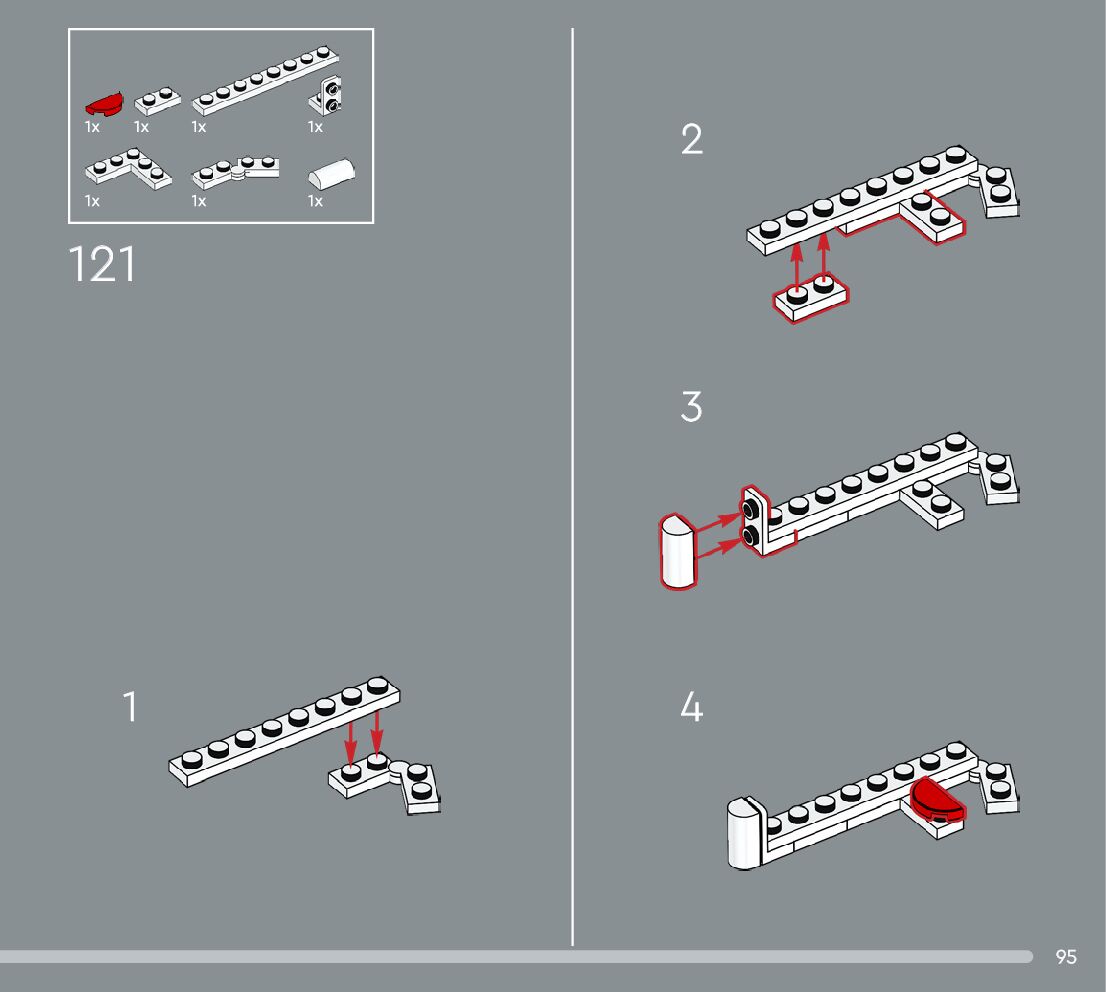 1x 1x 1x 1x
1x 1x 1x

121

1

2

3

4

95