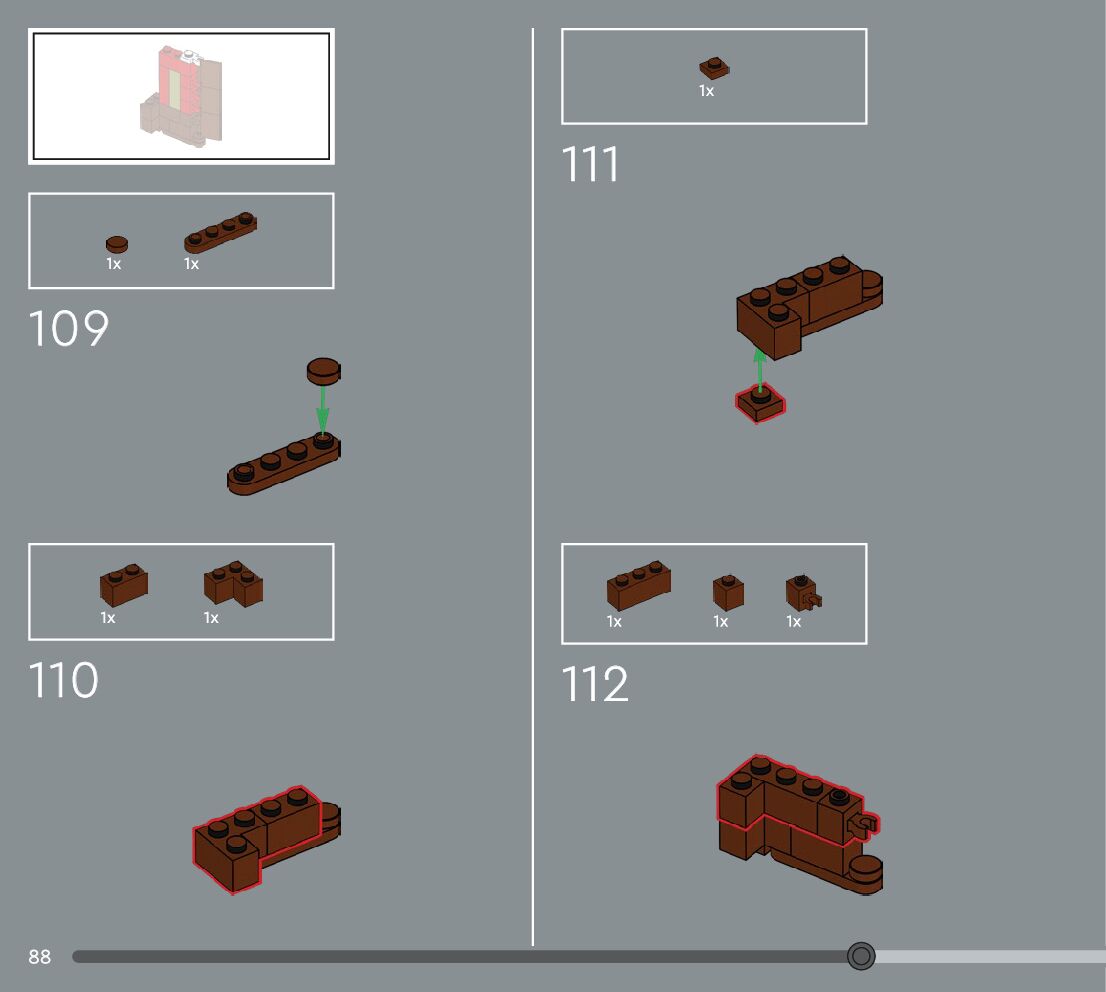 1x 1x

109

1x 1x

110

1x

111

1x 1x 1x

112

88