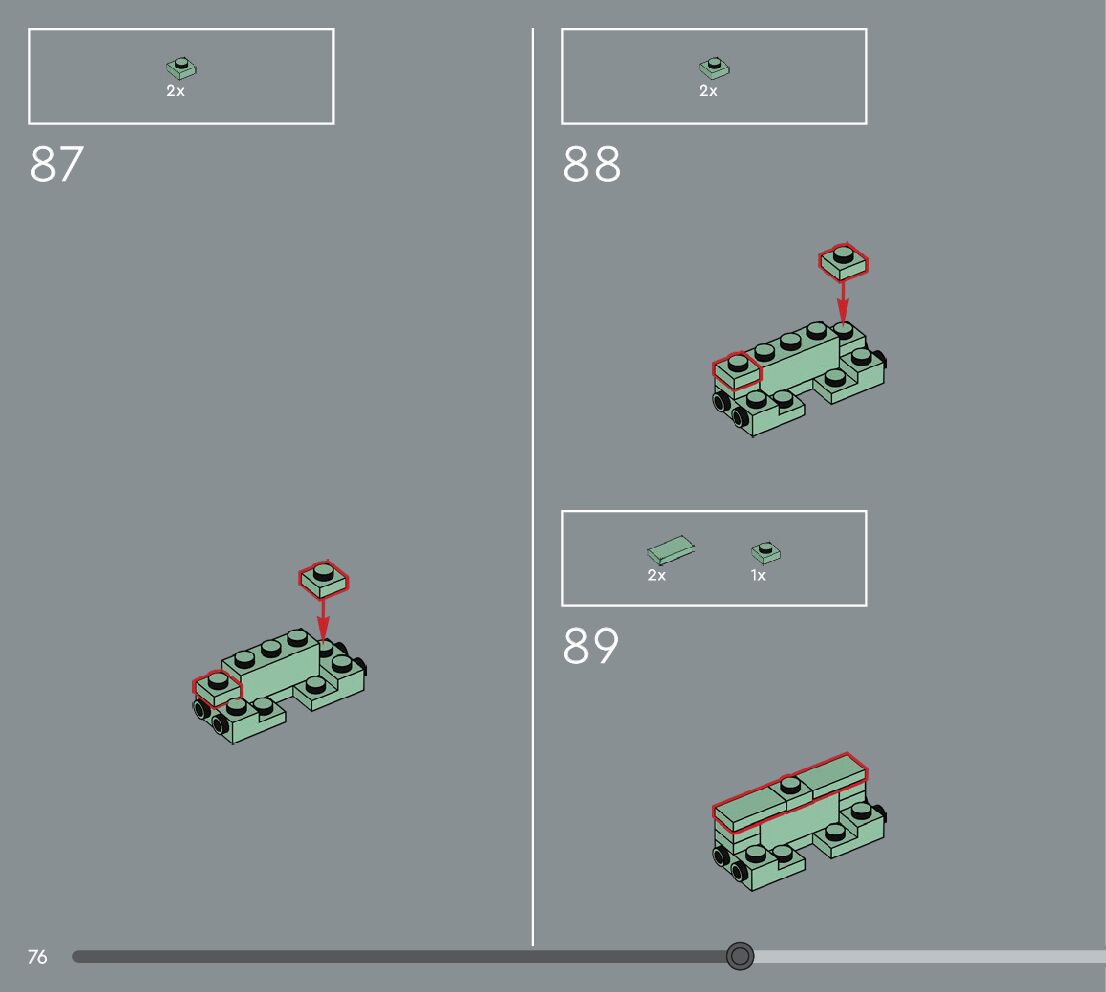 2x

87

2x

88

2x 1x

89

76