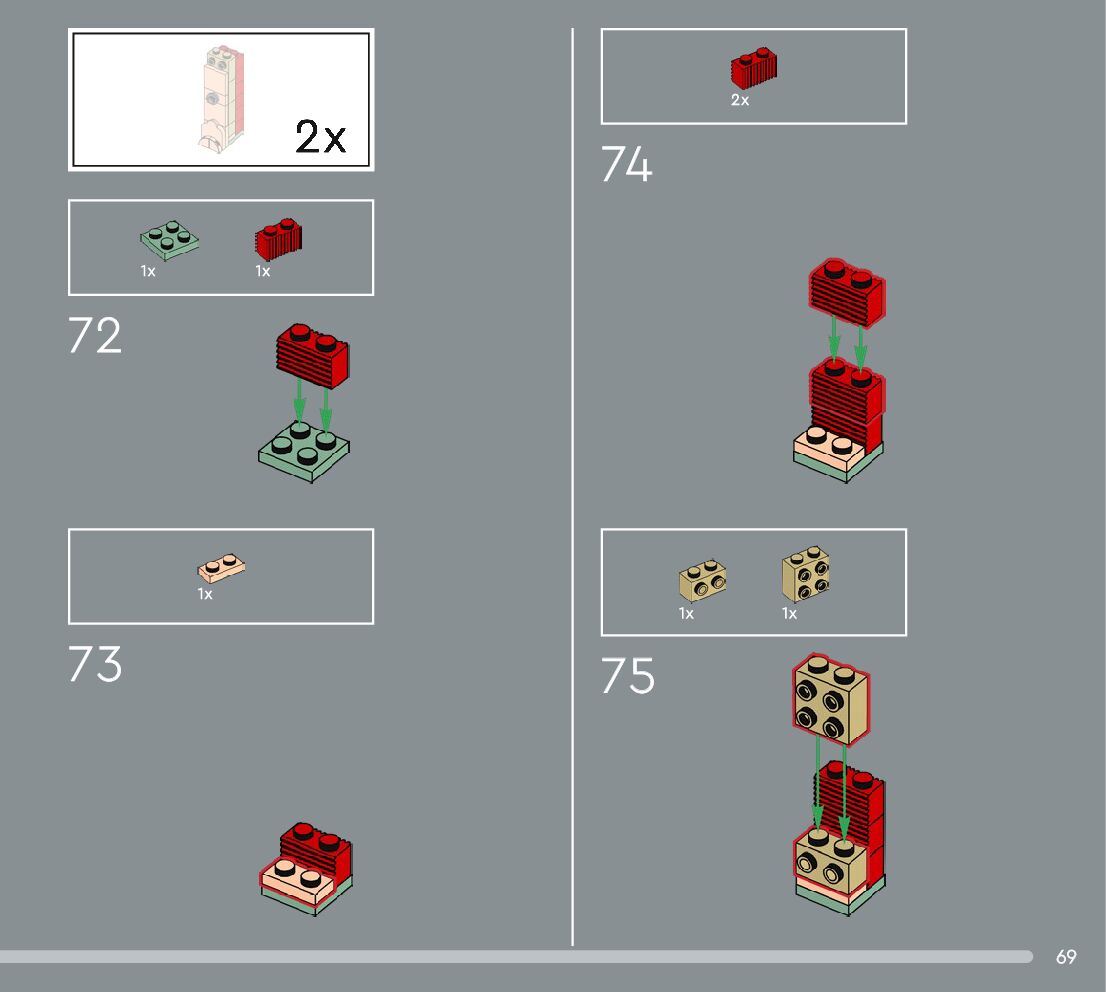 2x

1x 1x

72

1x

73

2x

74

1x 1x

75

69