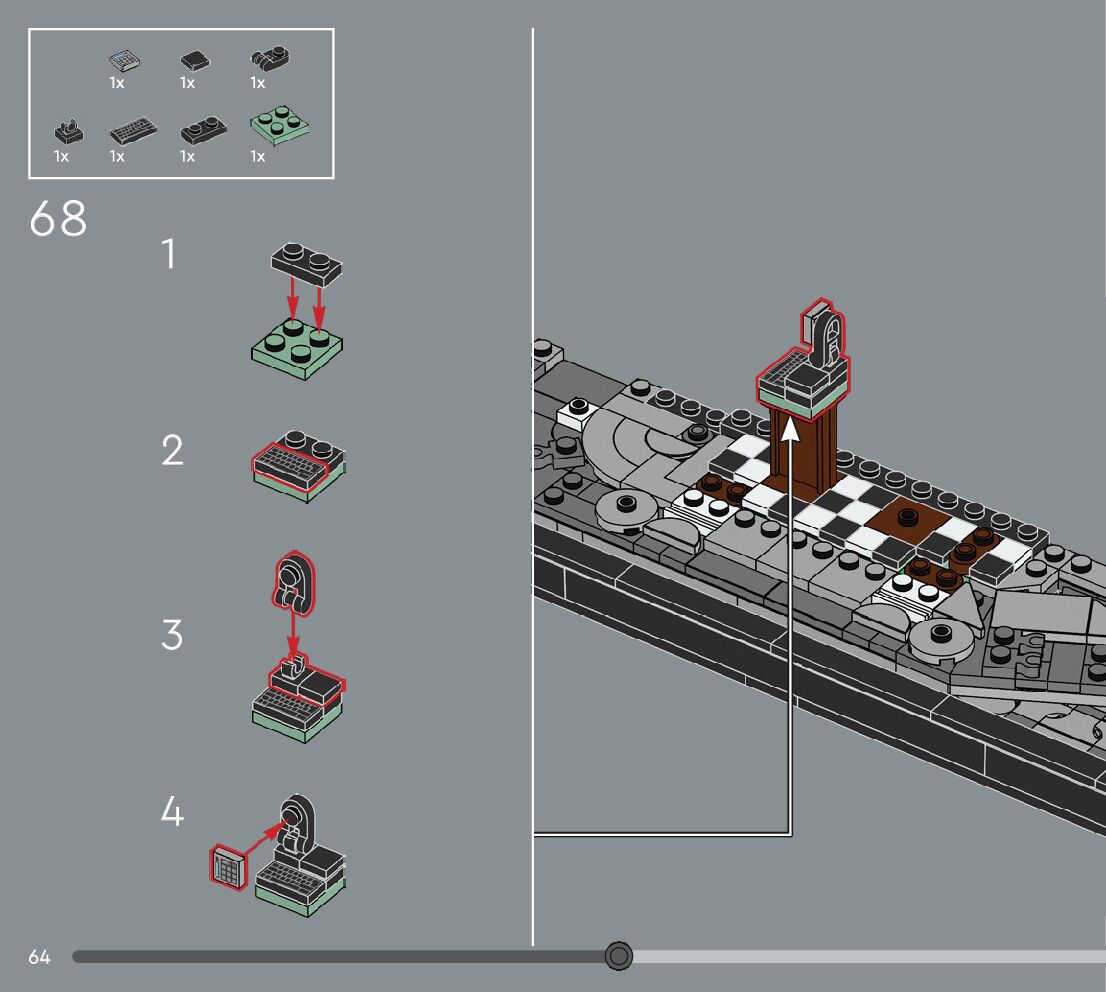 1x 1x 1x

1x 1x 1x 1x

68

1

2

3

4

64