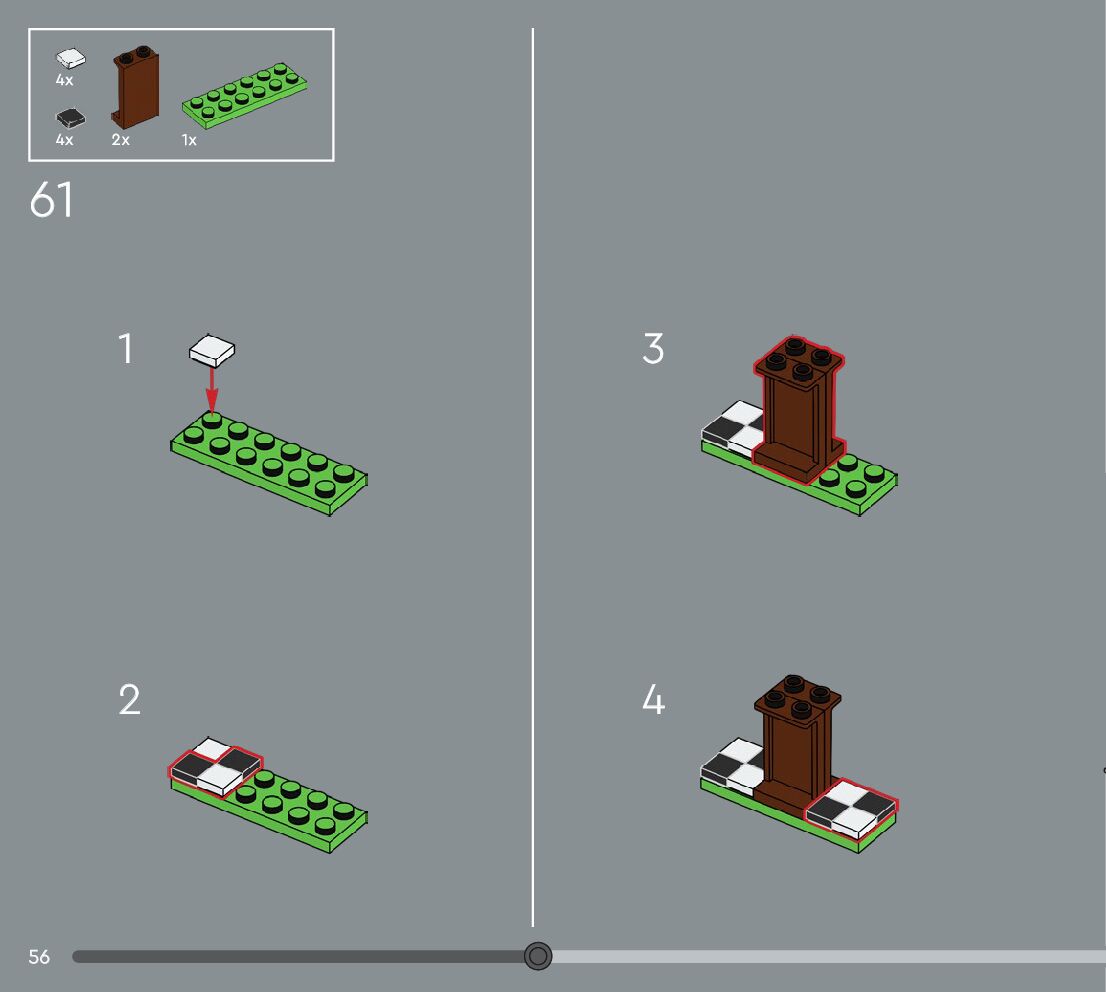 4x
4x
2x
1x

61

1

2

3

4

56