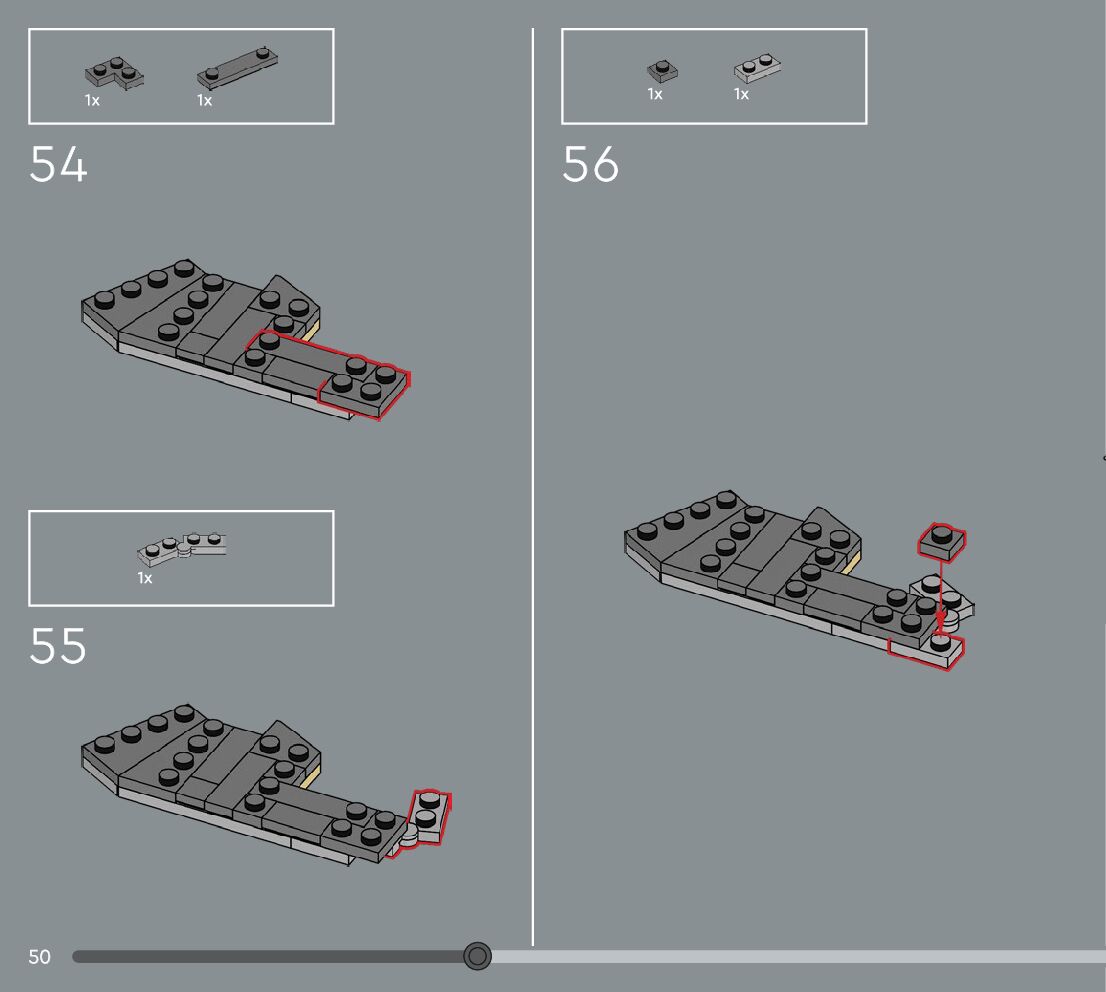 1x 1x

54

1x

55

1x 1x

56

50