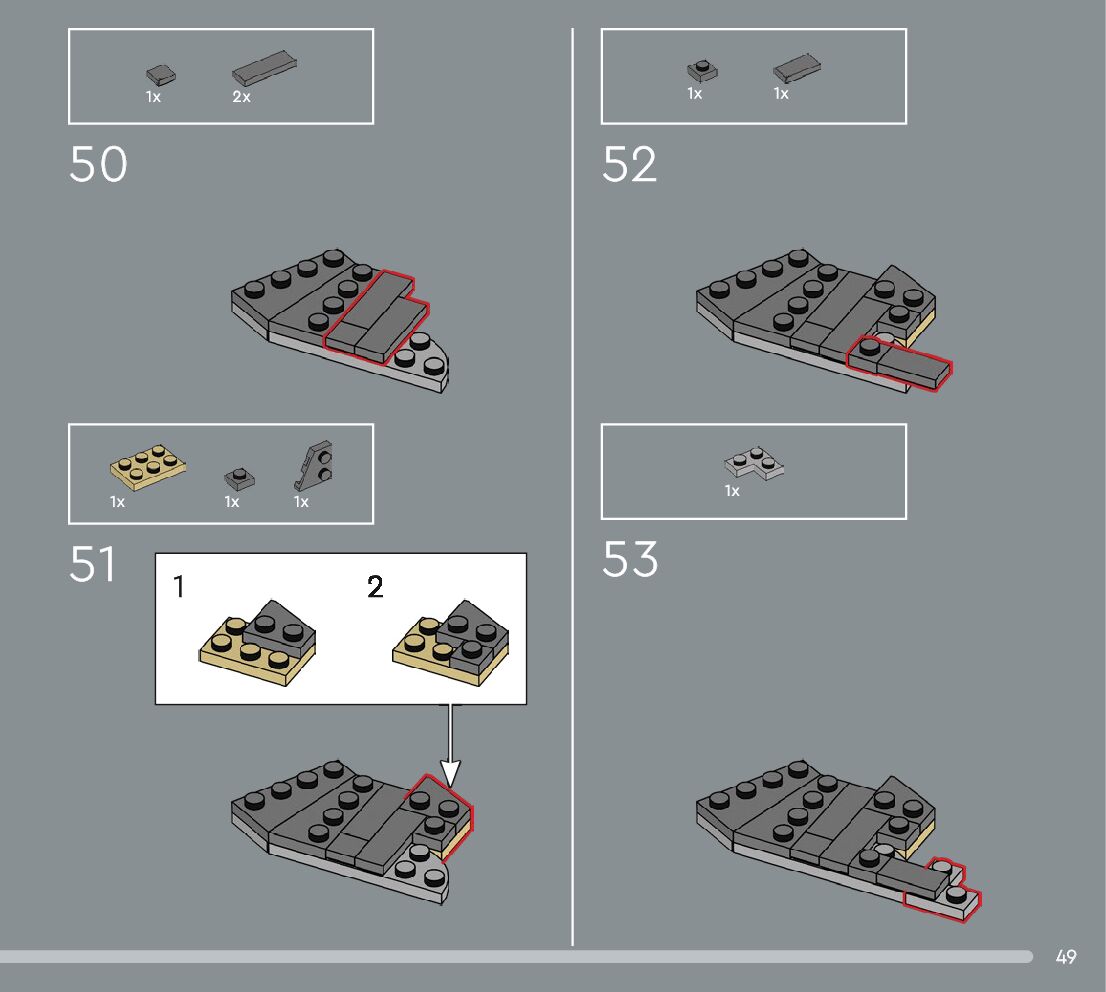 1x 2x

50

1x 1x 1x

51

1

2

1x 1x

52

1x

53

49