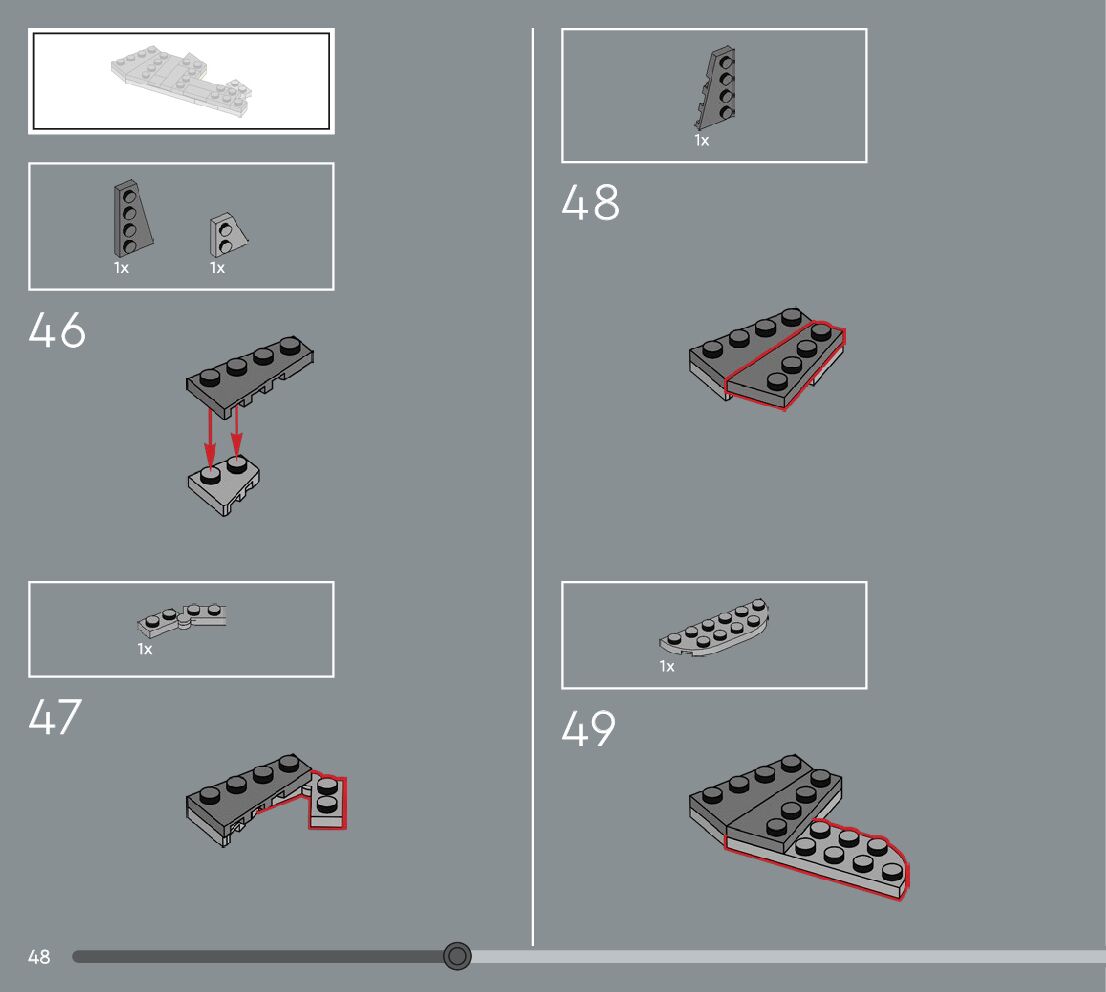 1x 1x

46

1x

47

1x

48

1x

49

48