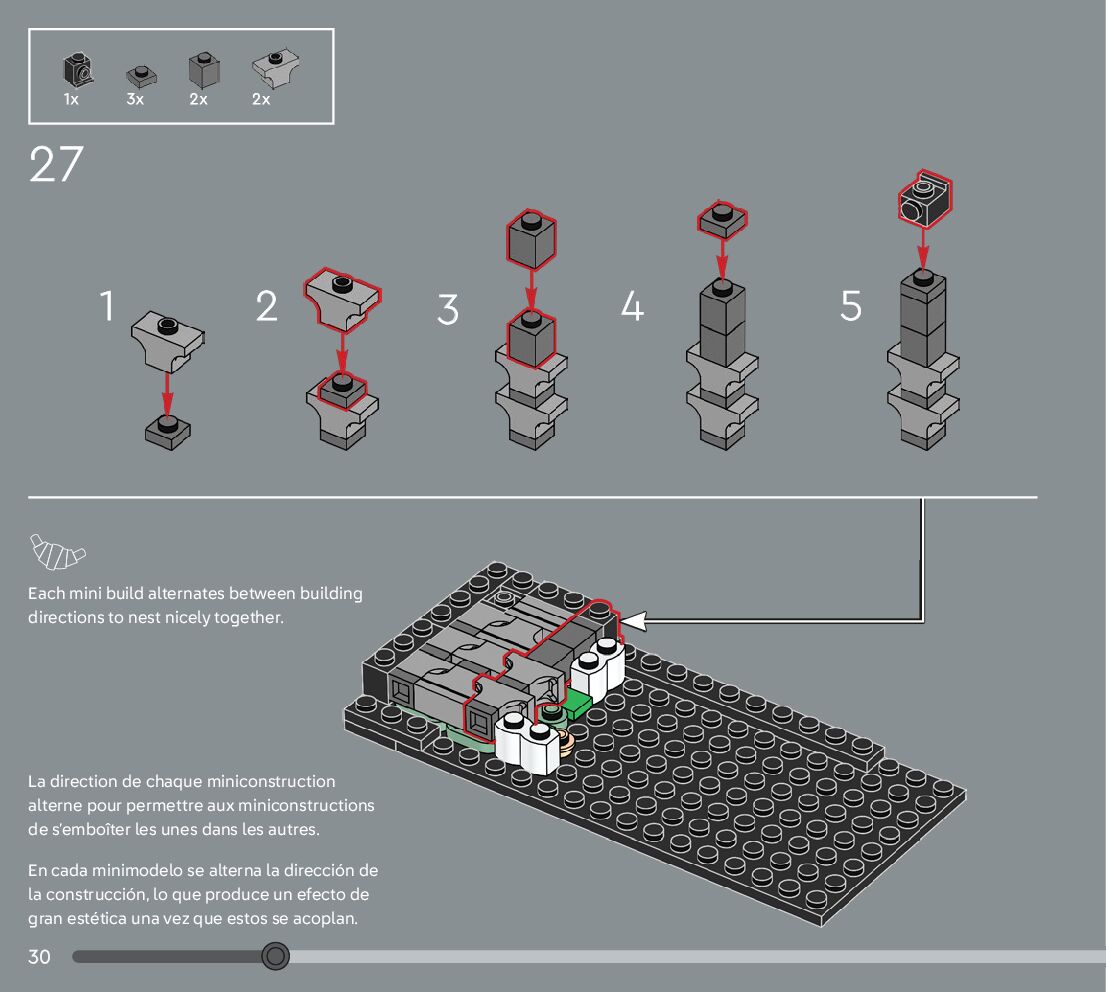 1x 3x 2x 2x

27

1

2

3

4

5

Each mini build alternates between building directions to nest nicely together.

La direction de chaque miniconstruction alterne pour permettre aux miniconstructions de s'emboîter les unes dans les autres.

En cada minimodelo se alterna la dirección de la construcción, lo que produce un efecto de gran estética una vez que estos se acoplan.

30