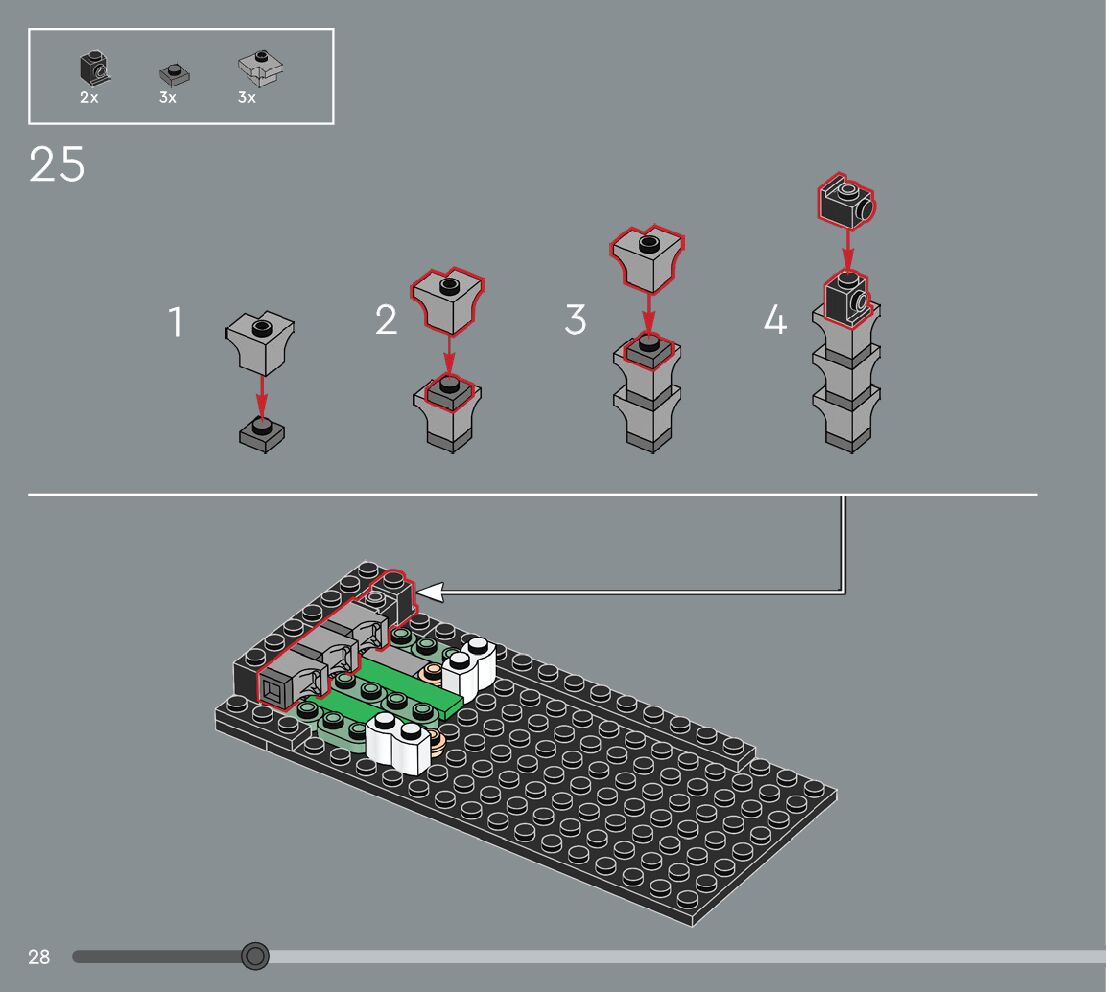 2x 3x 3x

25

1

2

3

4

28