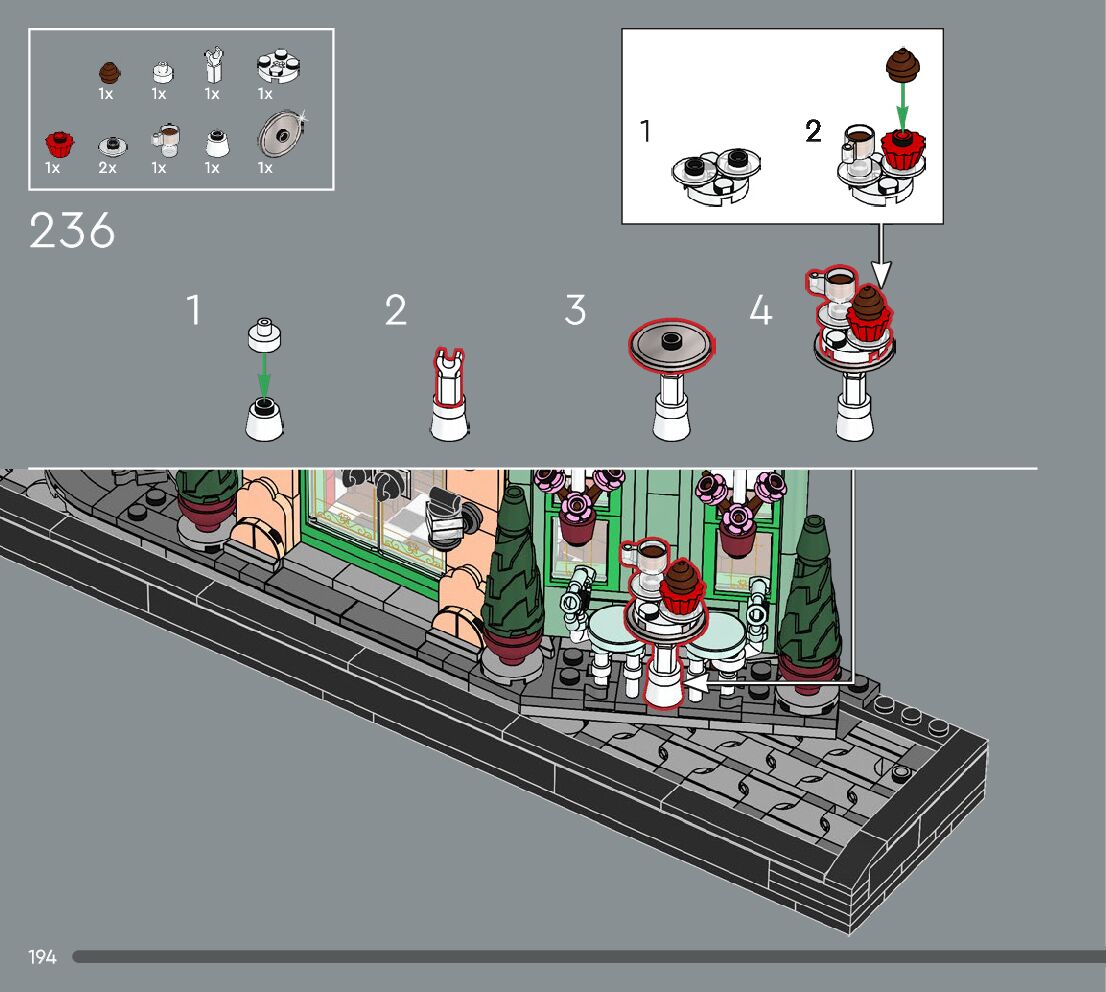 1x 1x 1x 1x

1x 2x 1x 1x 1x

236

1 2

1 2 3 4

194