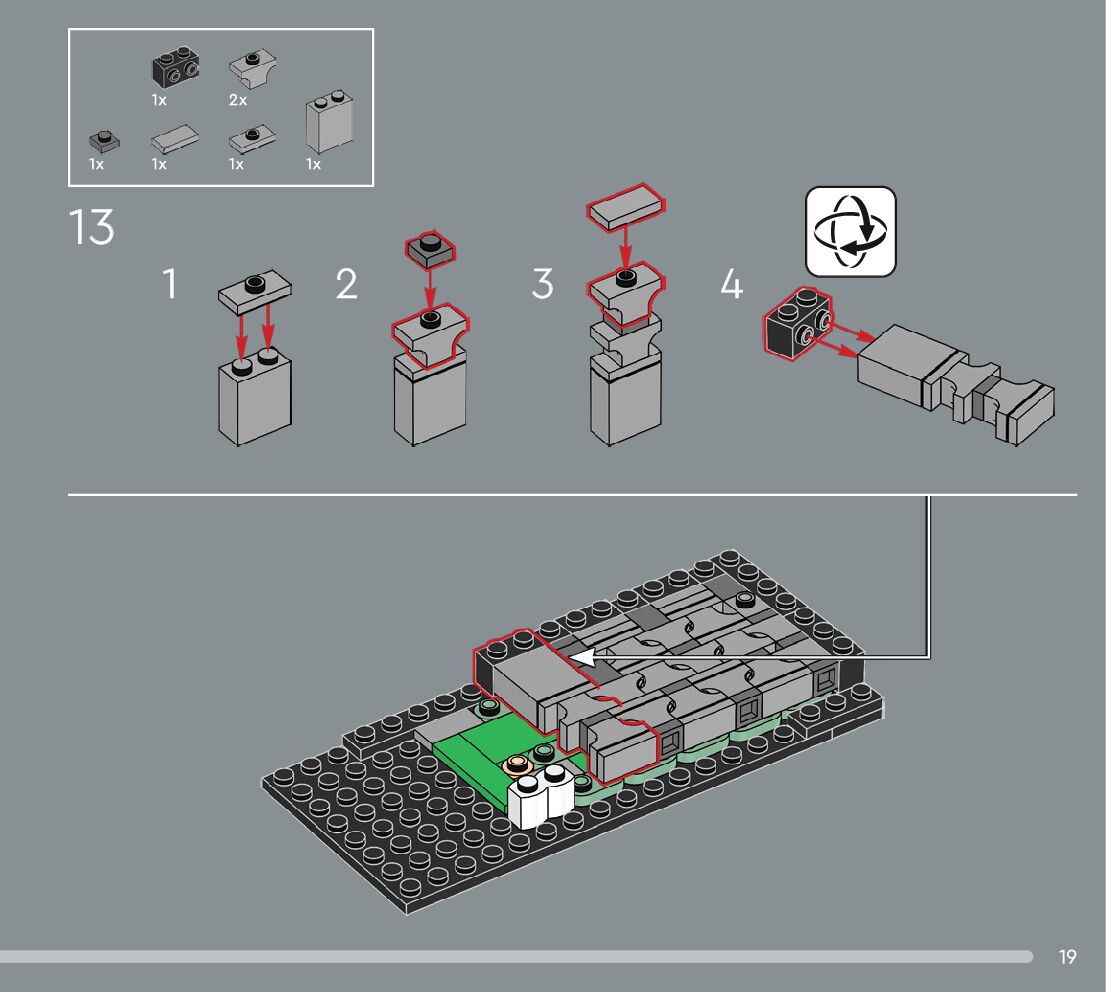 1x 2x
1x 1x 1x 1x

13

1

2

3

4

19