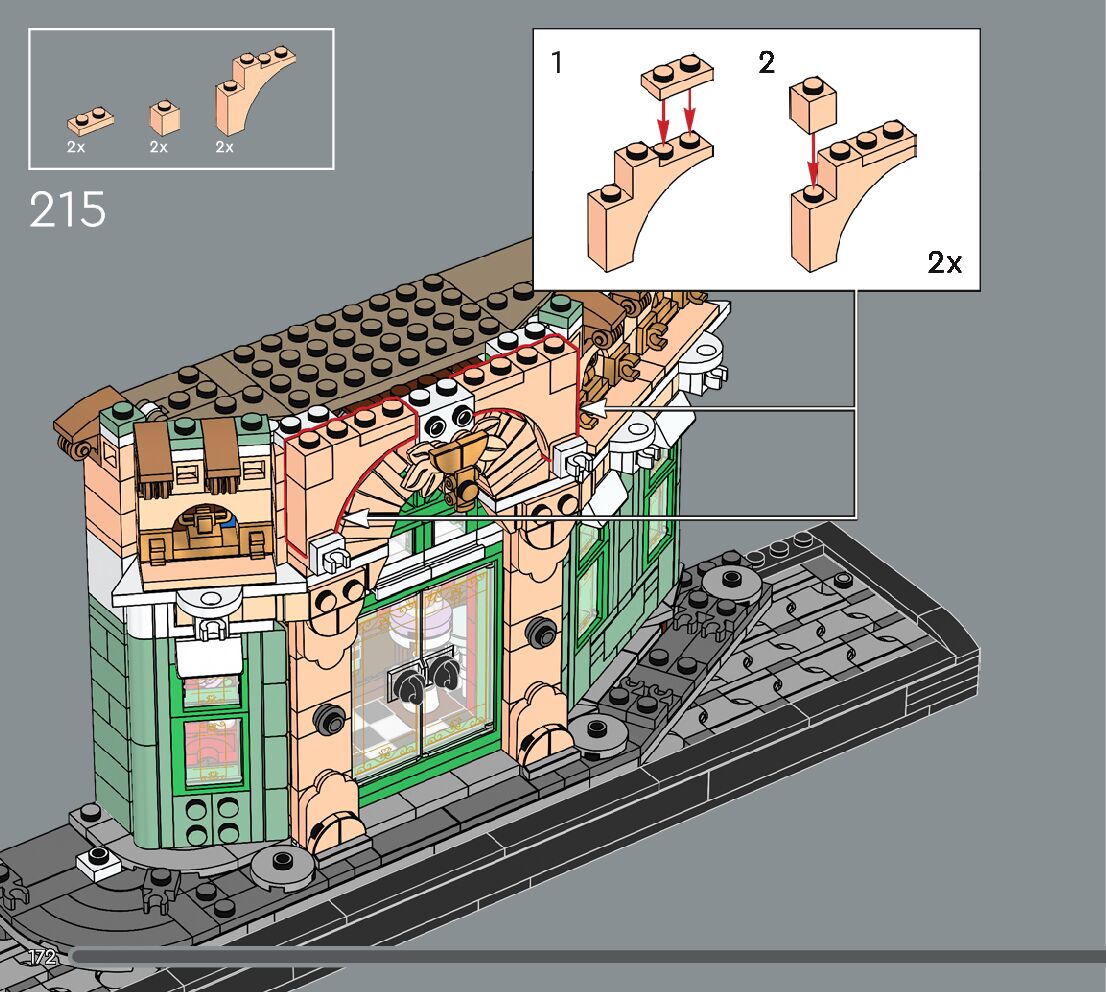 2x 2x 2x

215

1

2

2x

172