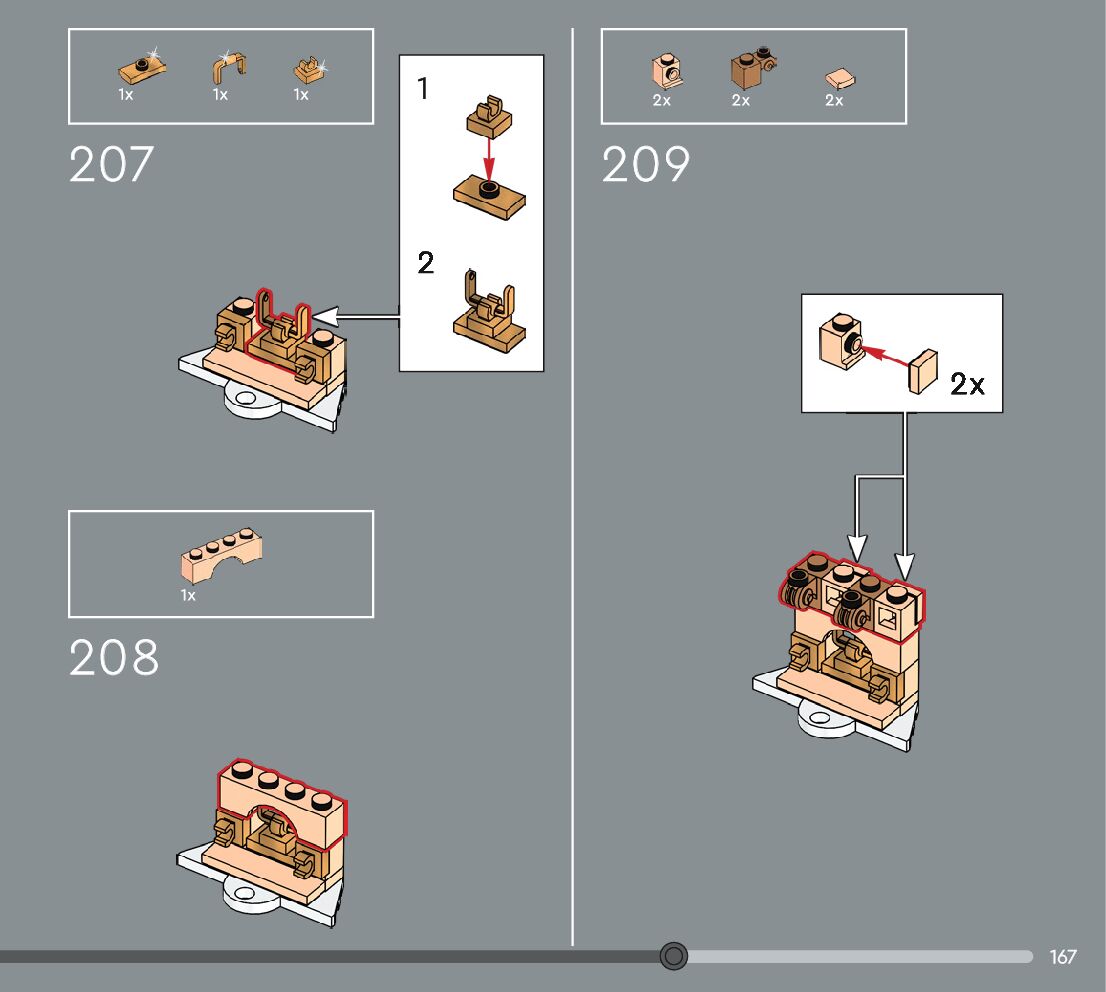 1x 1x 1x

207

1

2

1x

208

2x 2x 2x

209

2x

167