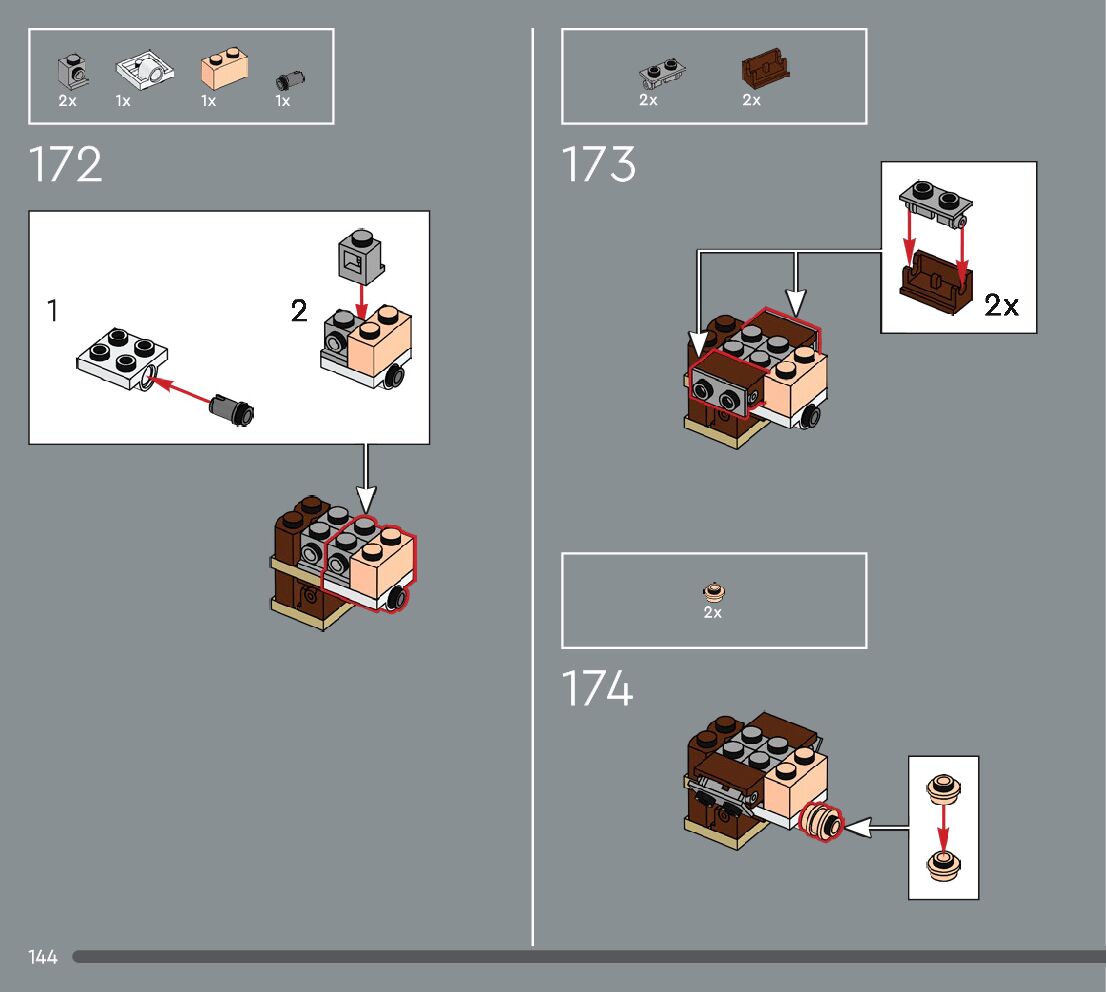 2x 1x 1x 1x

172

1

2

2x 2x

173

2x

2x

174

144