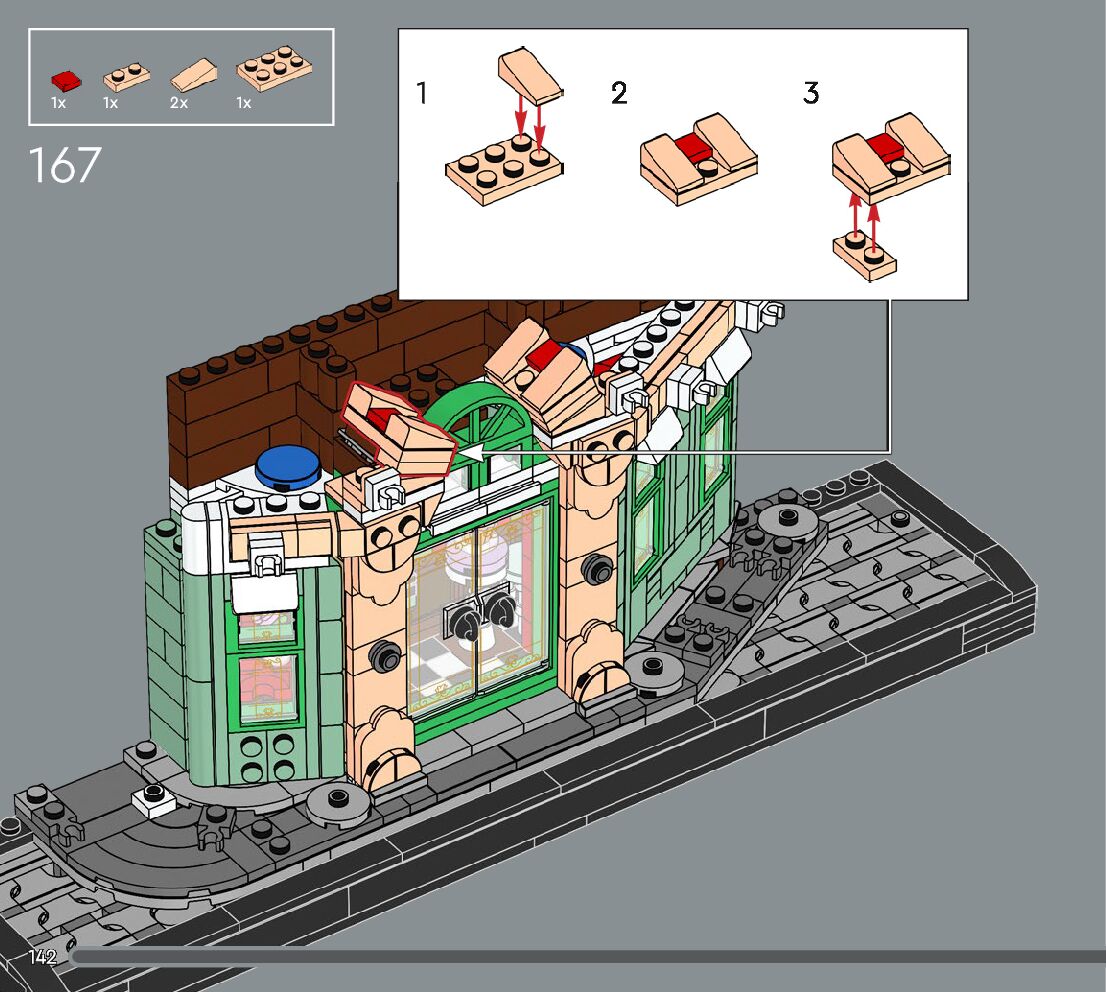 1x 1x 2x 1x

167

1

2

3

142