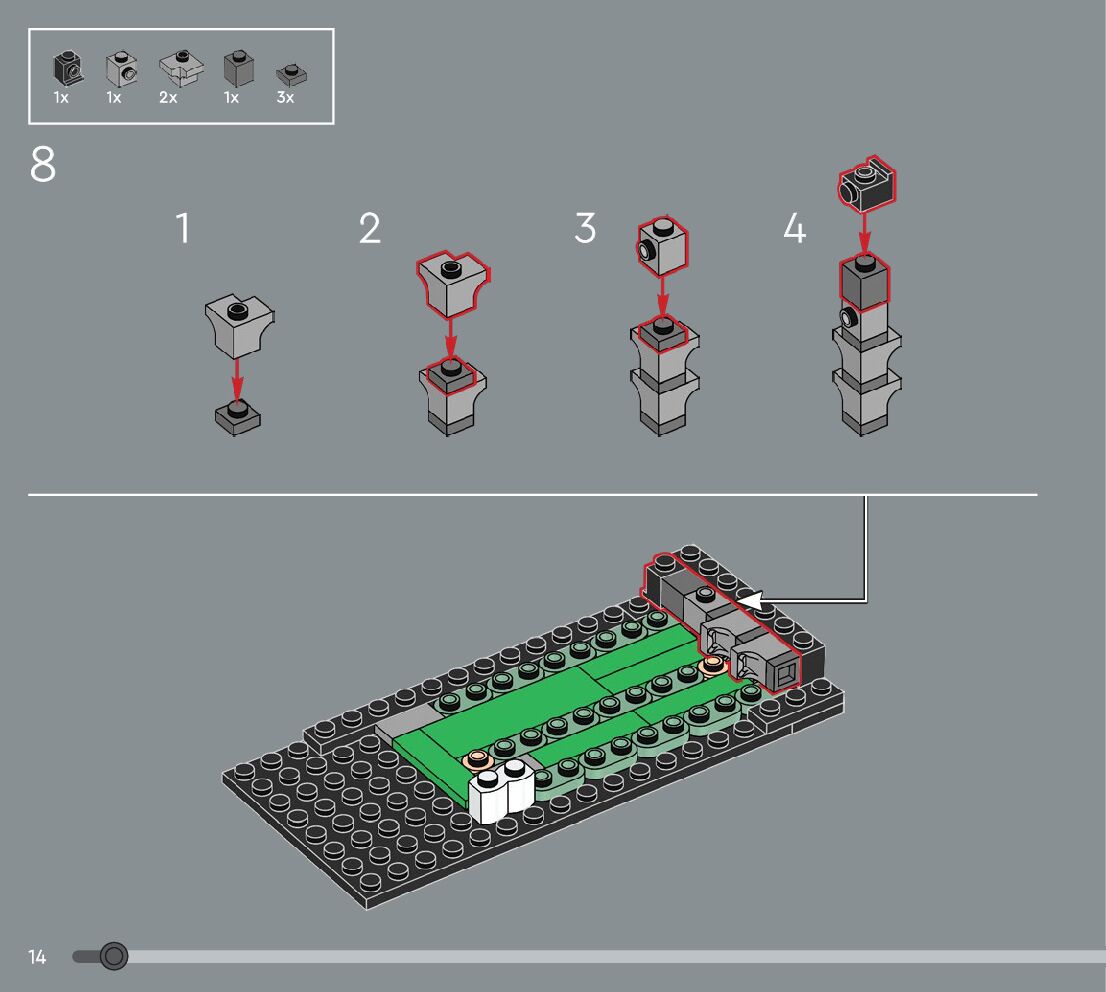 1x 1x 2x 1x 3x

8

1

2

3

4

14