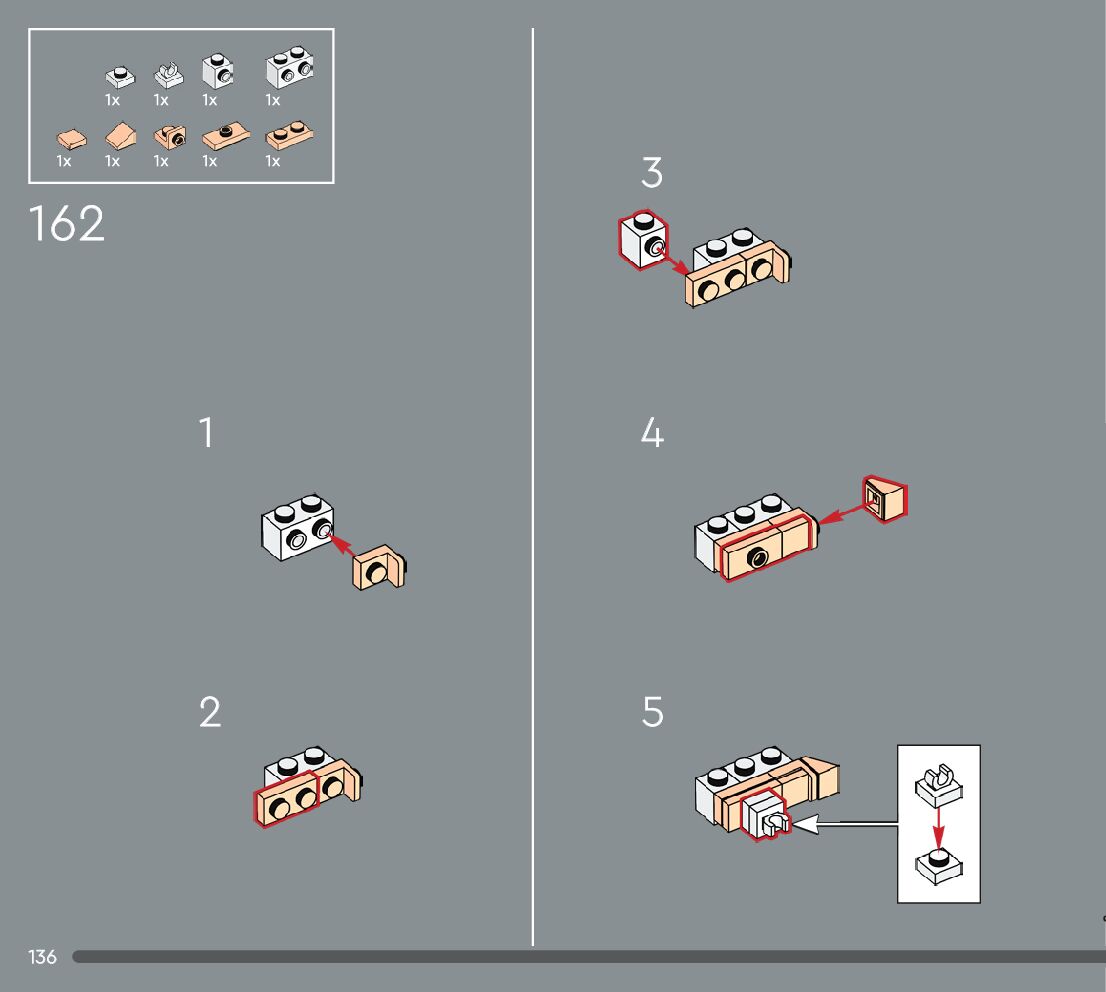 1x 1x 1x 1x
1x 1x 1x 1x 1x

162

1

2

3

4

5

136