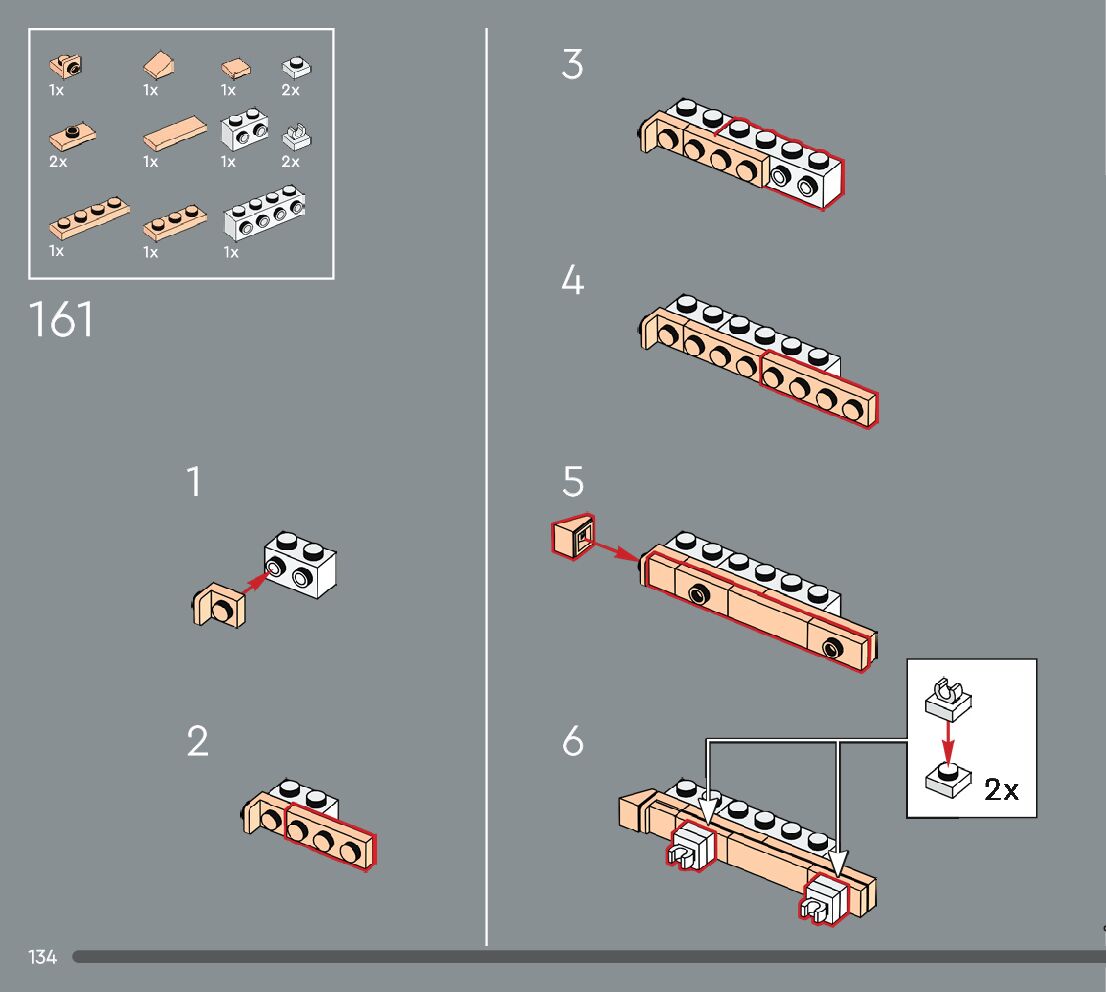 1x 1x 1x 2x
2x 1x 1x 2x
1x 1x 1x

161

1

2

3

4

5

6

2x

134