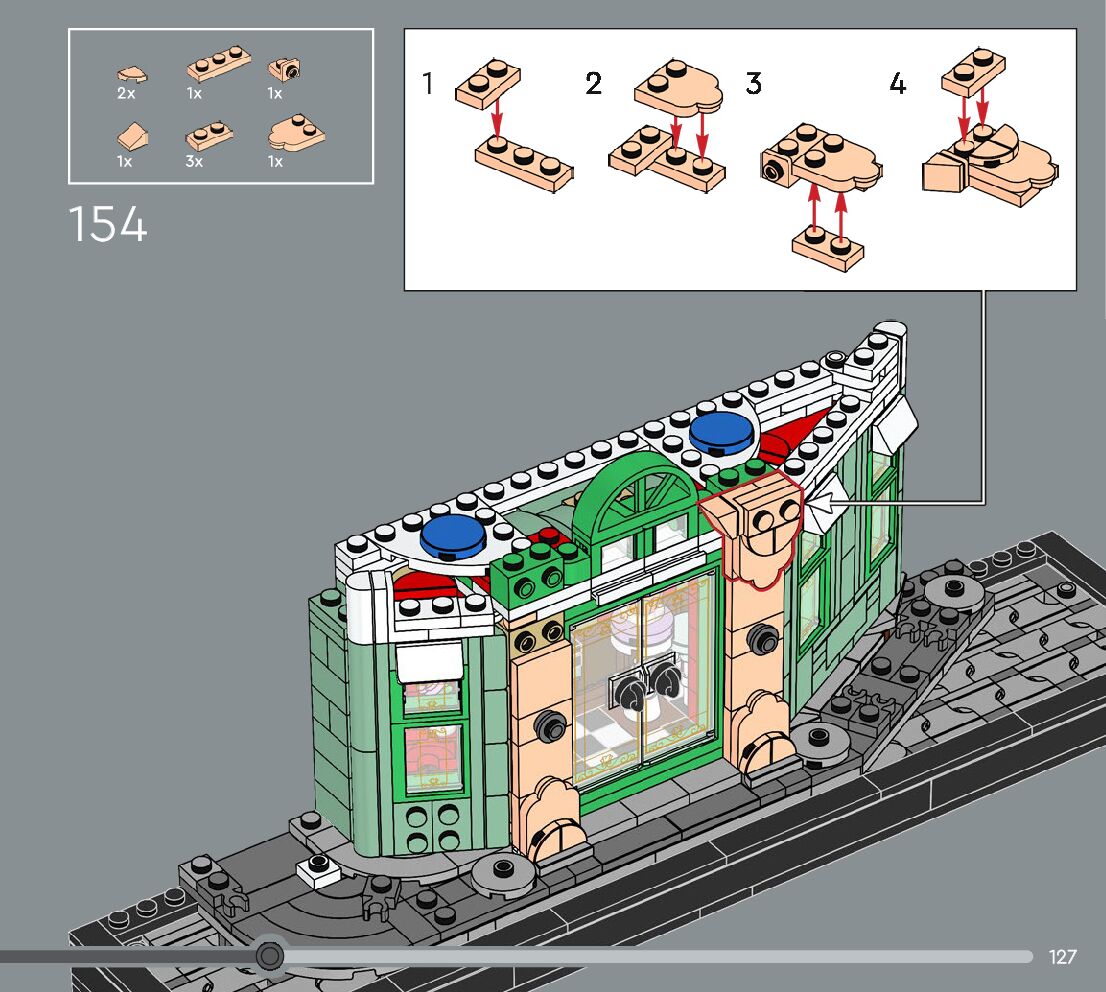 2x 1x 1x
1x 3x 1x

154

1 2 3 4

127