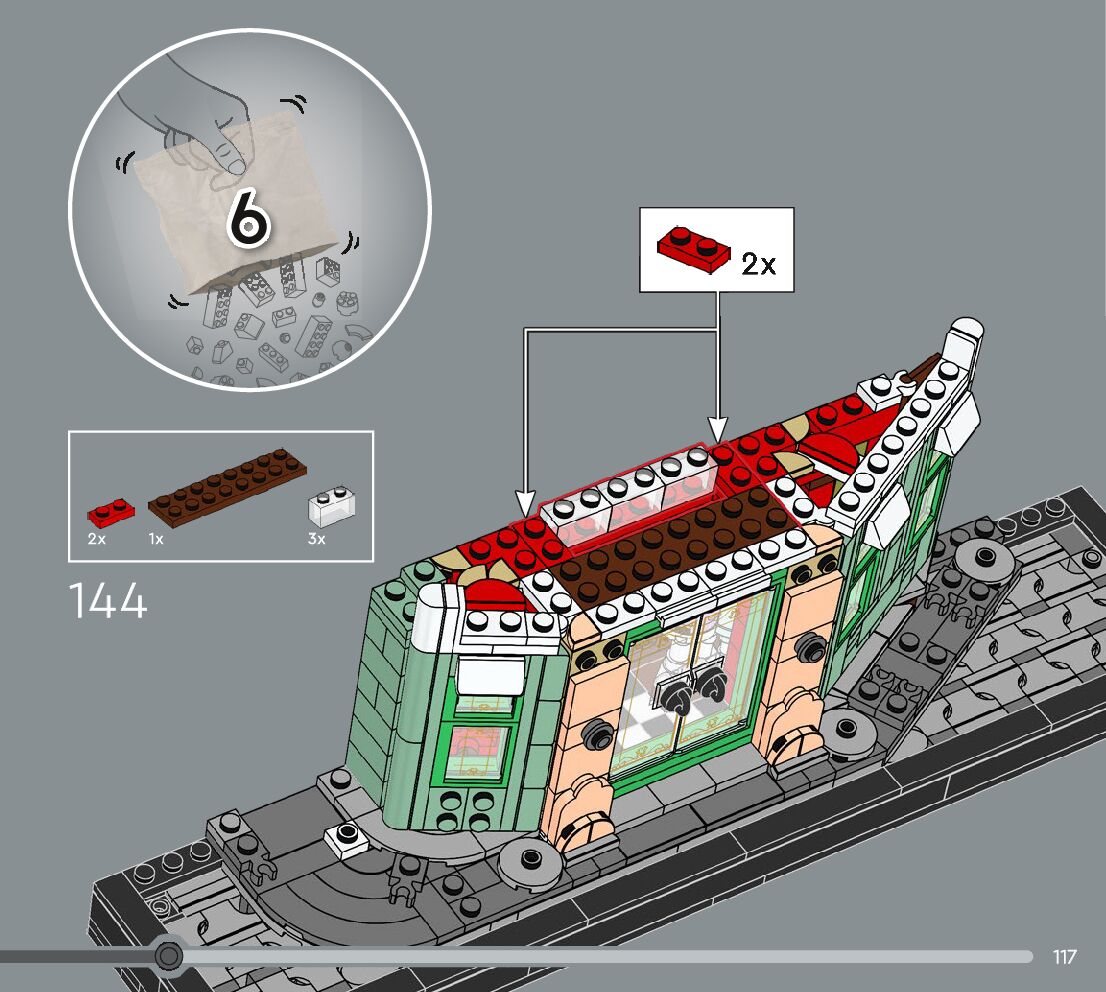 6

2x

2x
1x
3x

144

117