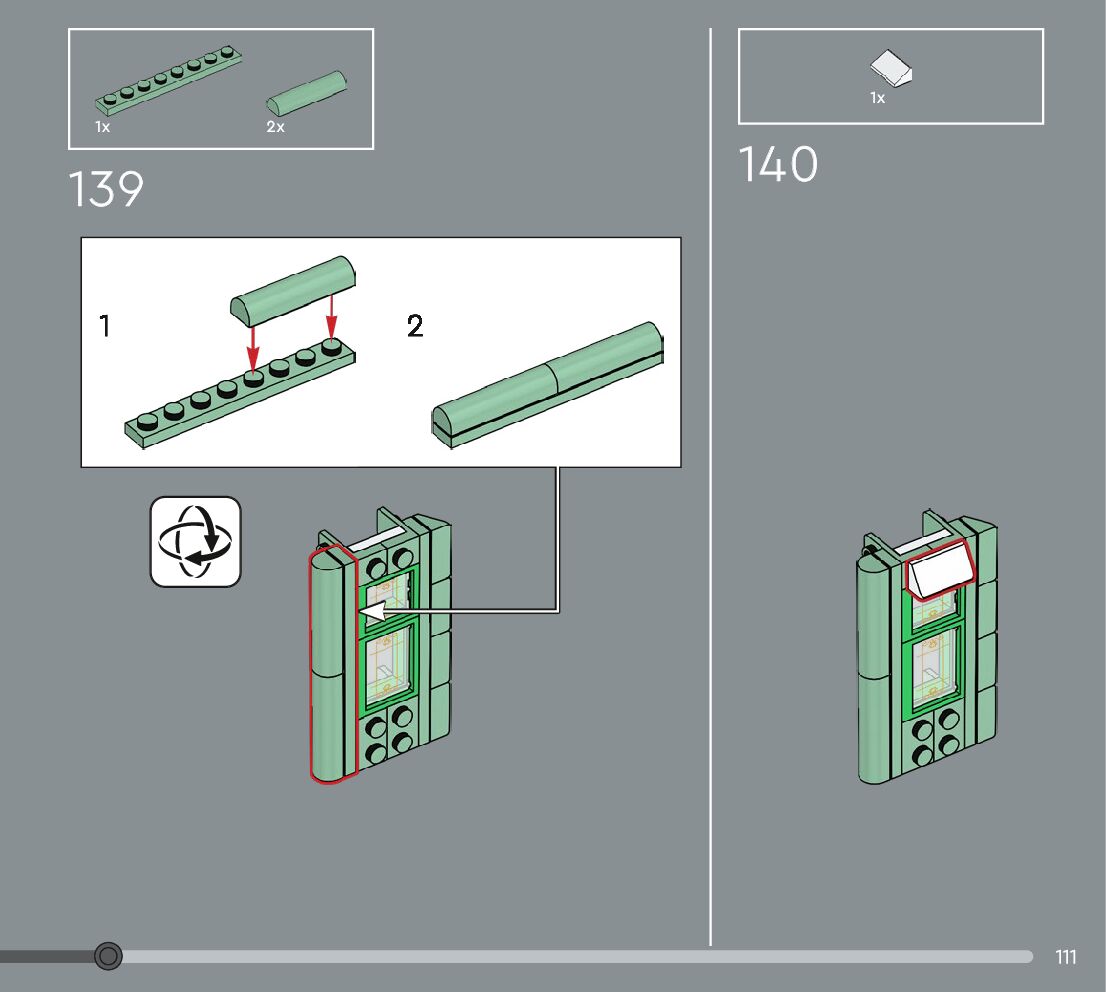 1x

2x

139

1

2

1x

140

111