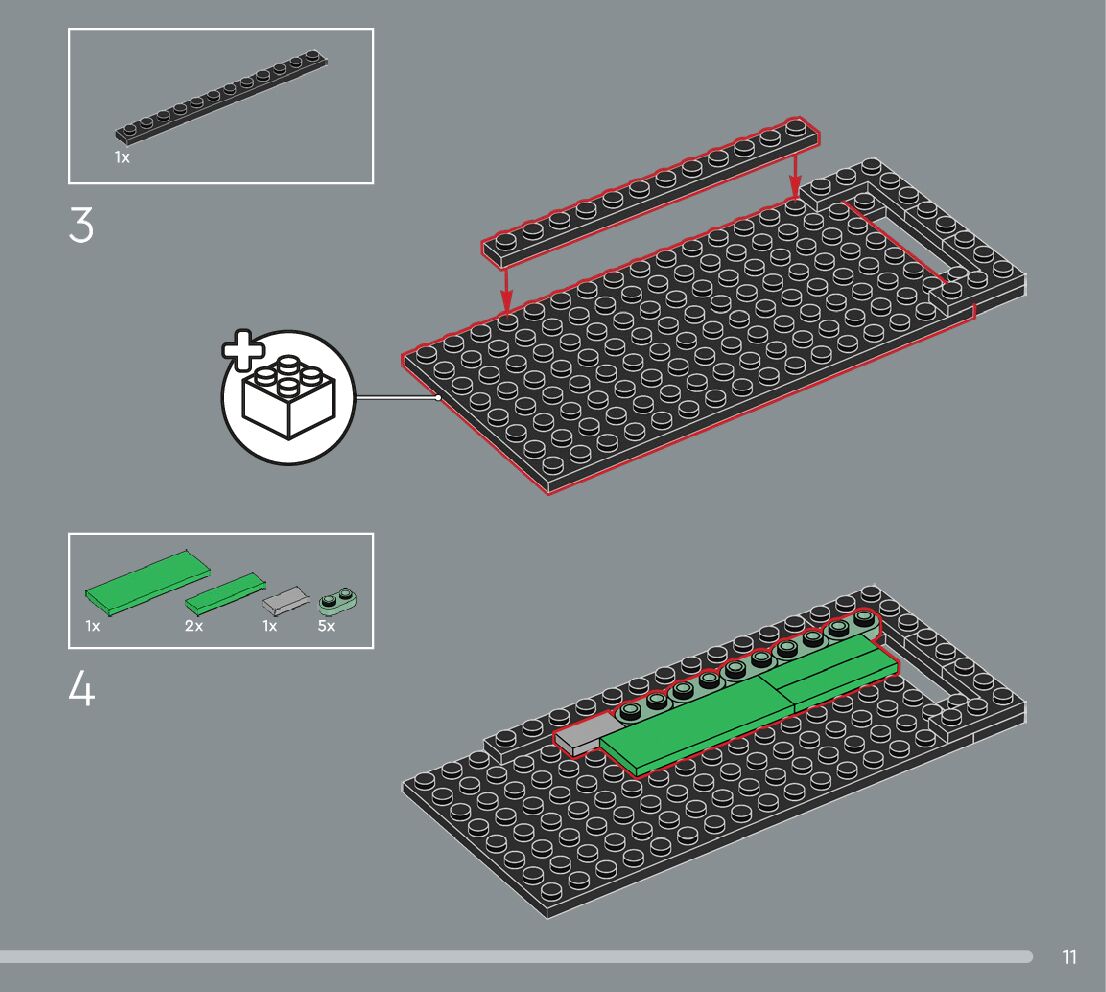 1x

3

1x 2x 1x 5x

4

11