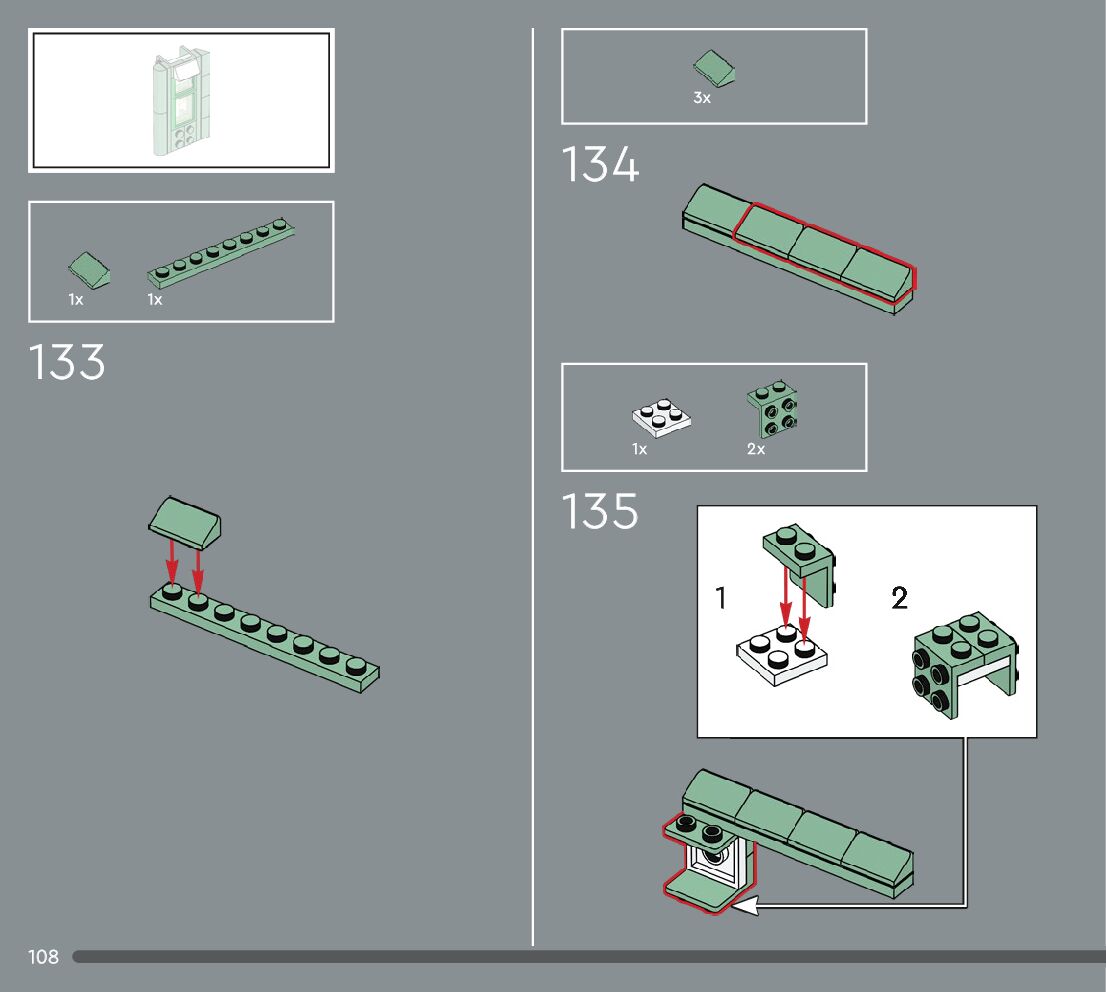 1x 1x

133

3x

134

1x 2x

135

1

2

108