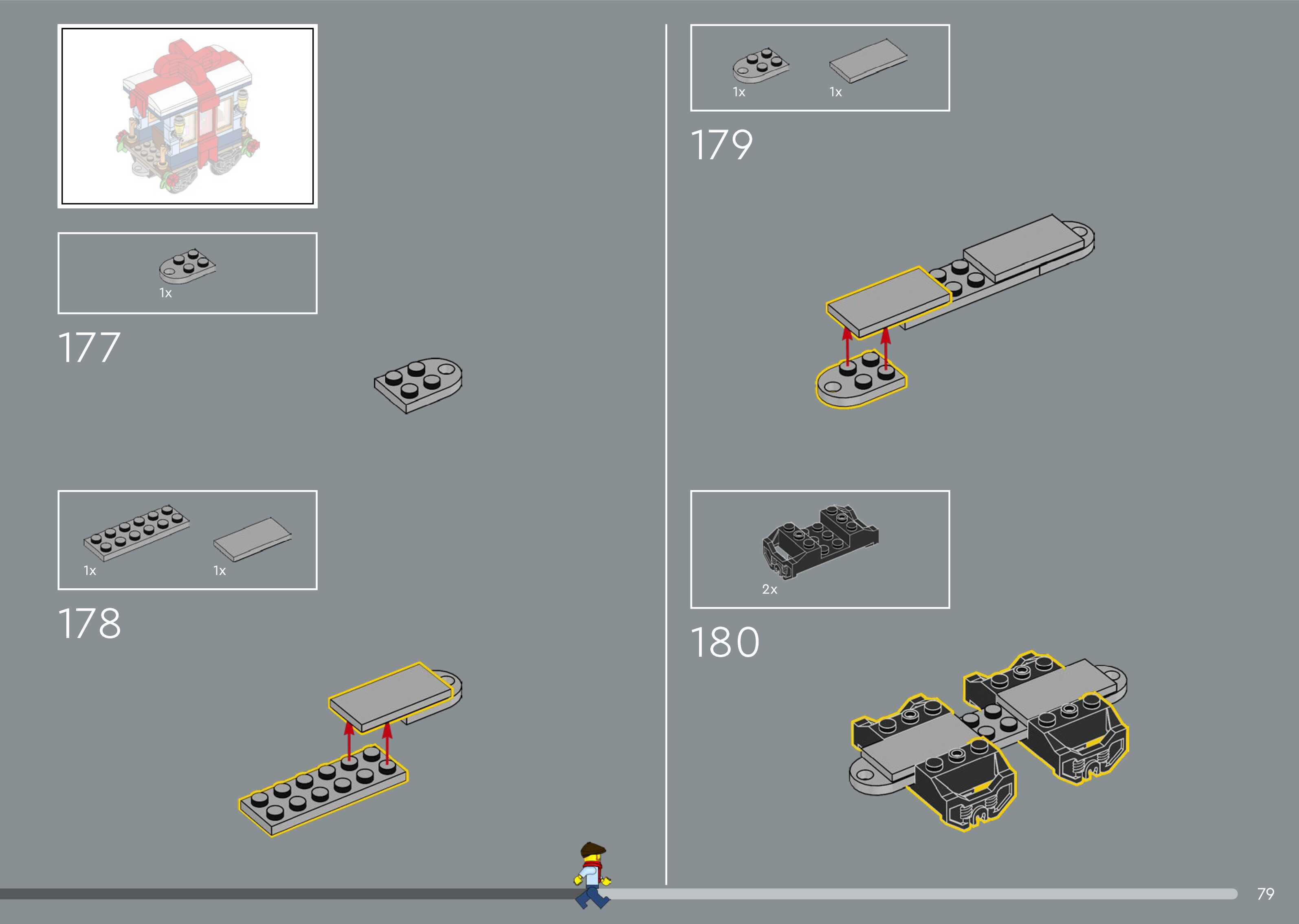 1x

177

1x

1x

178

1x

1x

179

2x

180

79