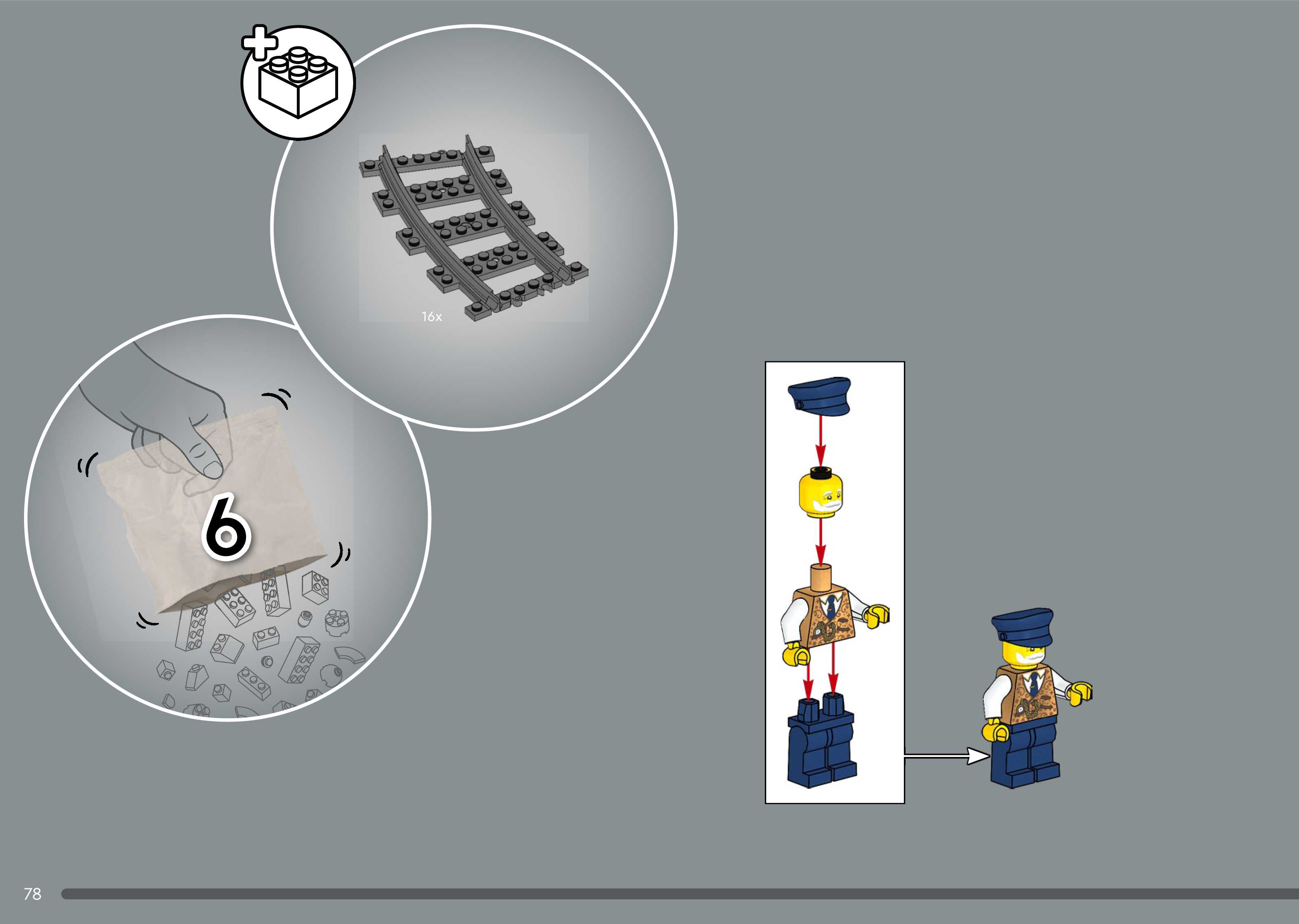 16x

6

78