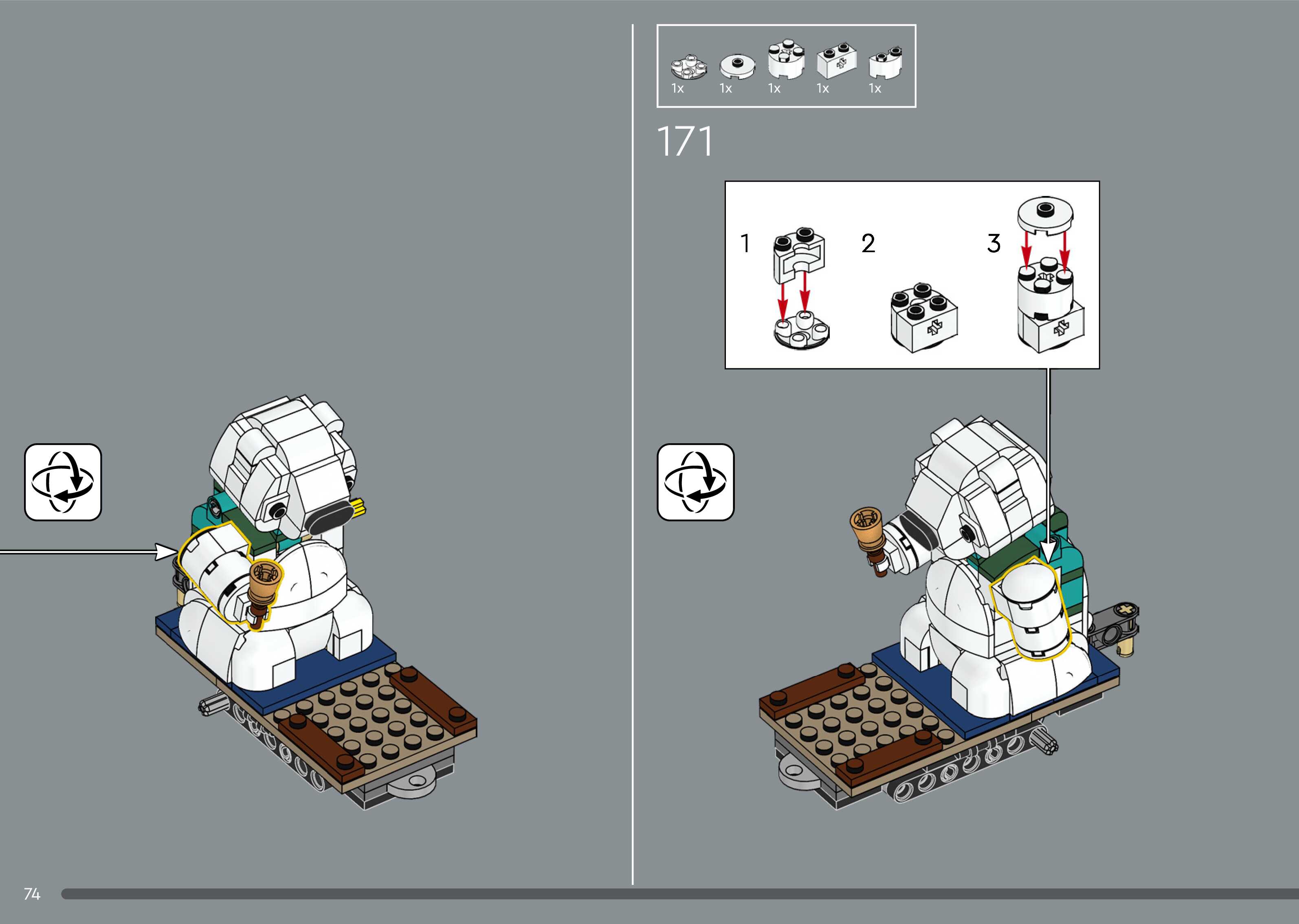 1x 1x 1x 1x 1x

171

1

2

3

74