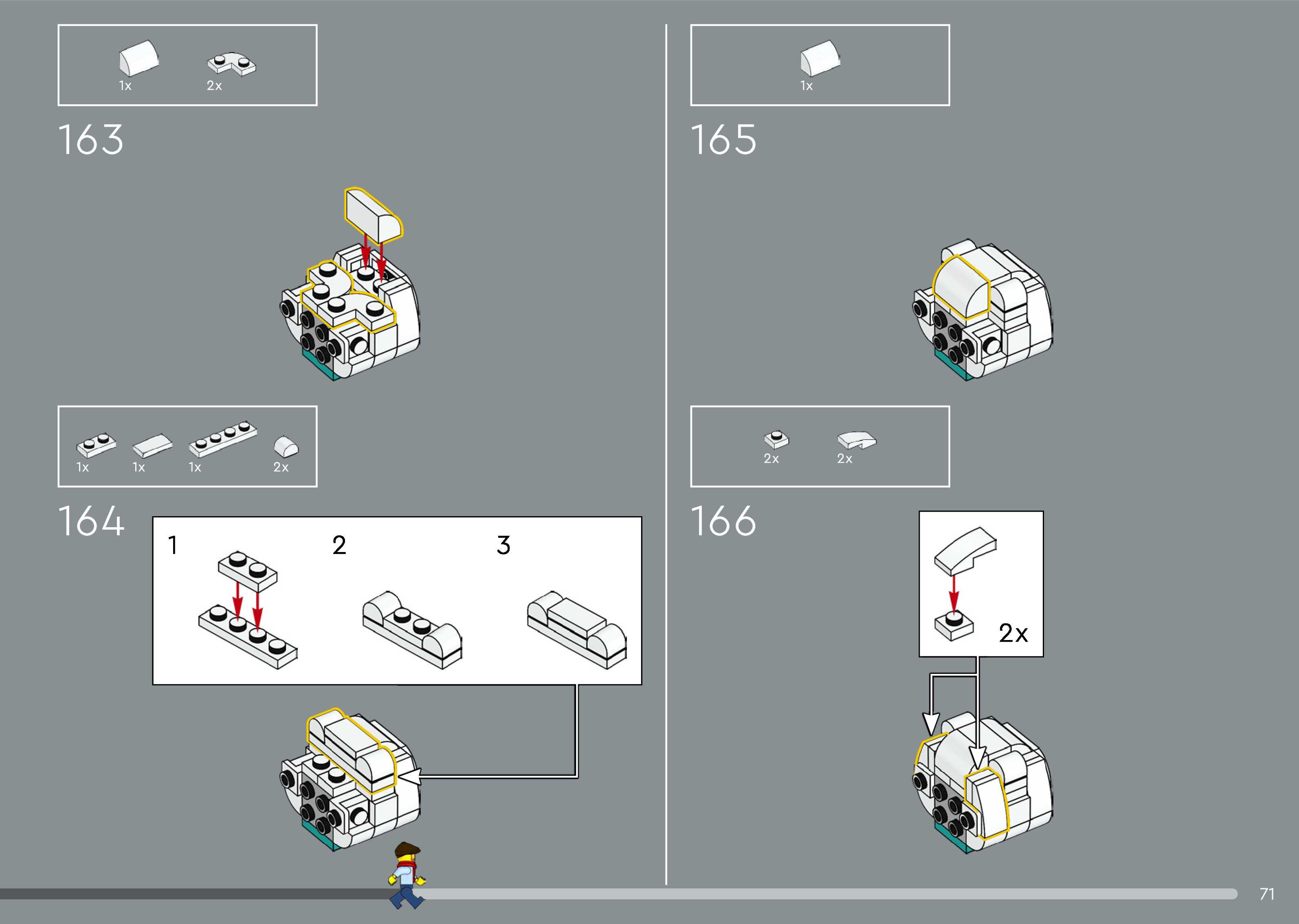 1x 2x

163

1x 1x 1x 2x

164

1

2

3

1x

165

2x 2x

166

2x

71