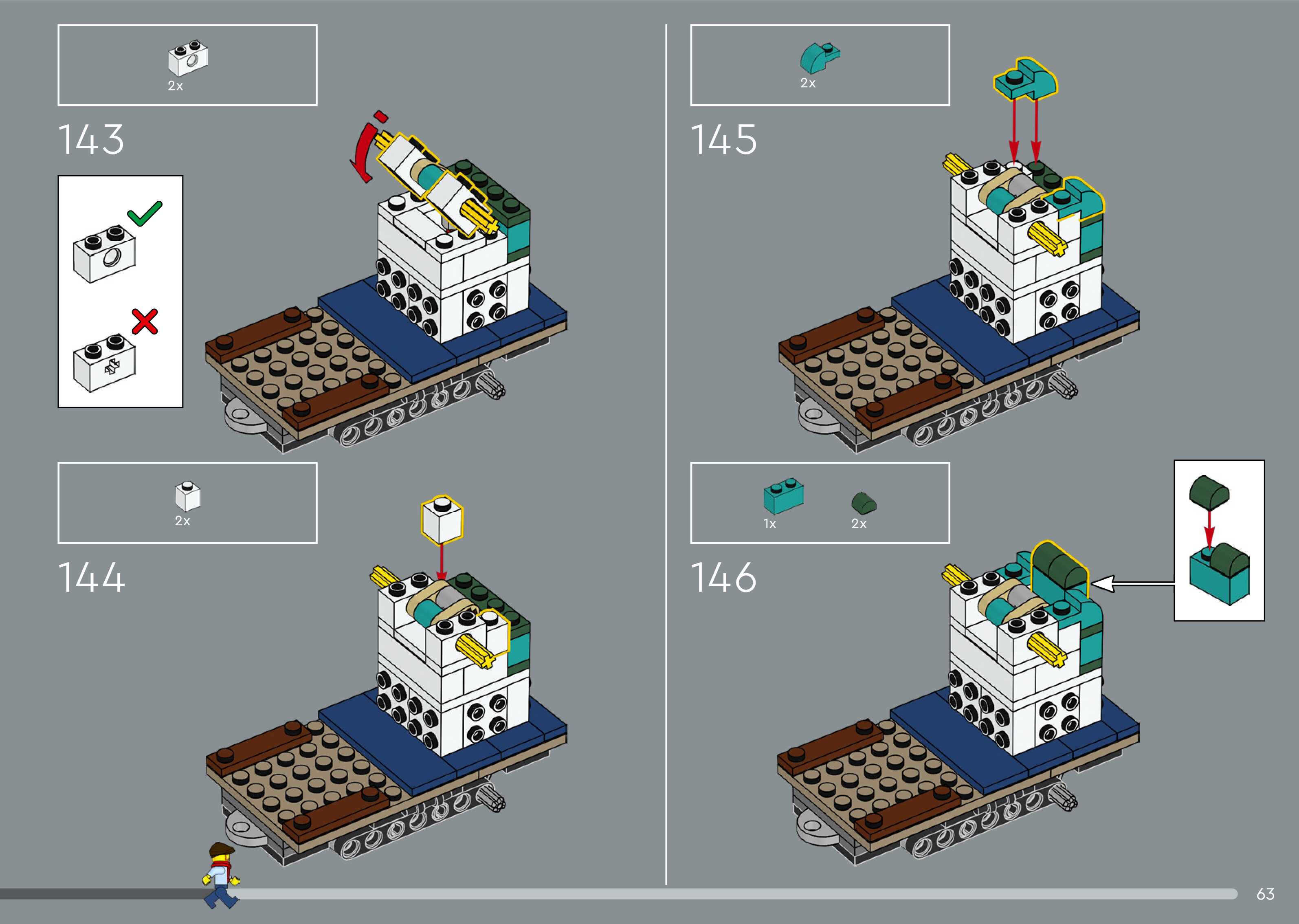 2x

143

2x

144

2x

145

1x 2x

146

63