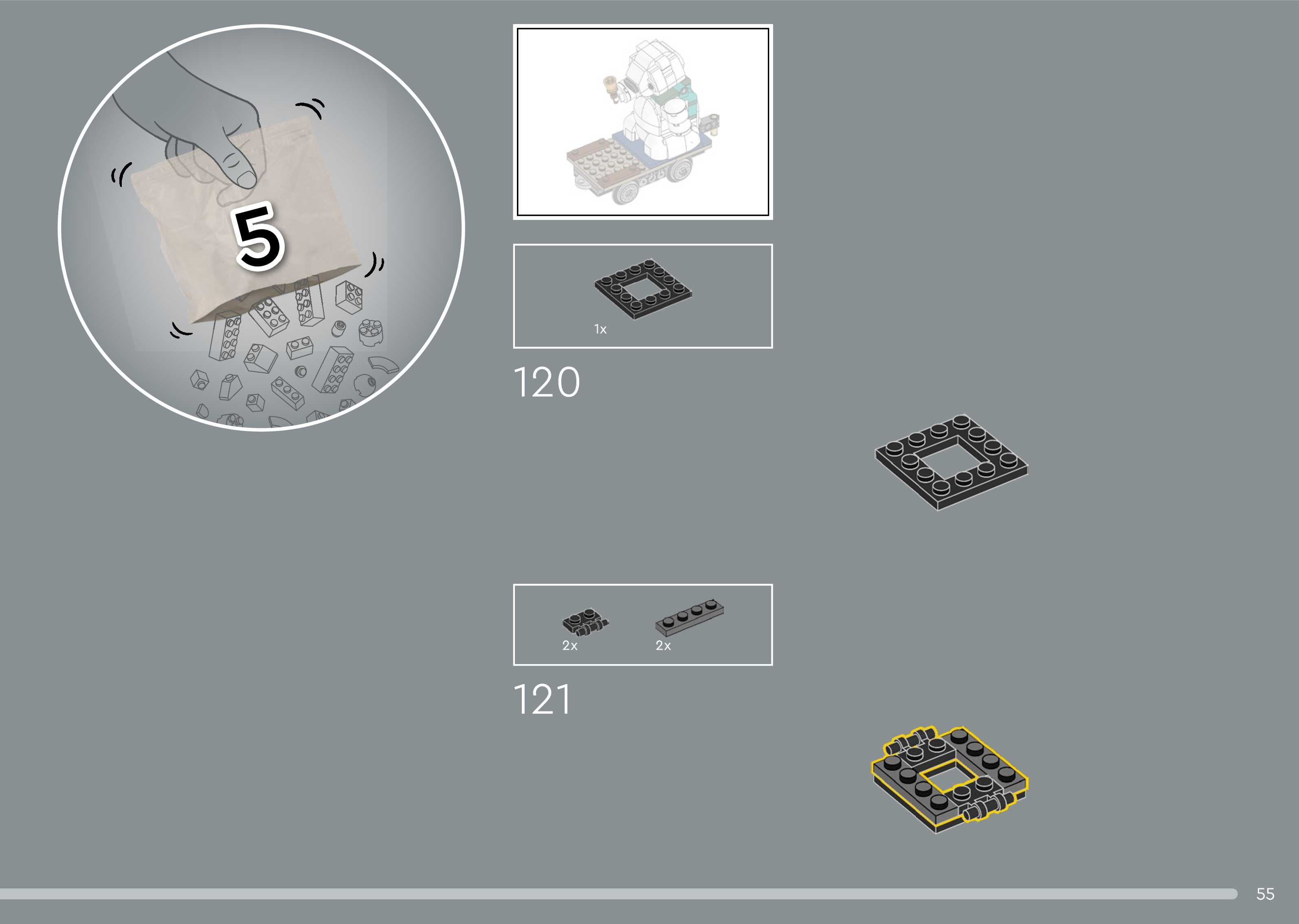 5

1x

120

2x

2x

121

55