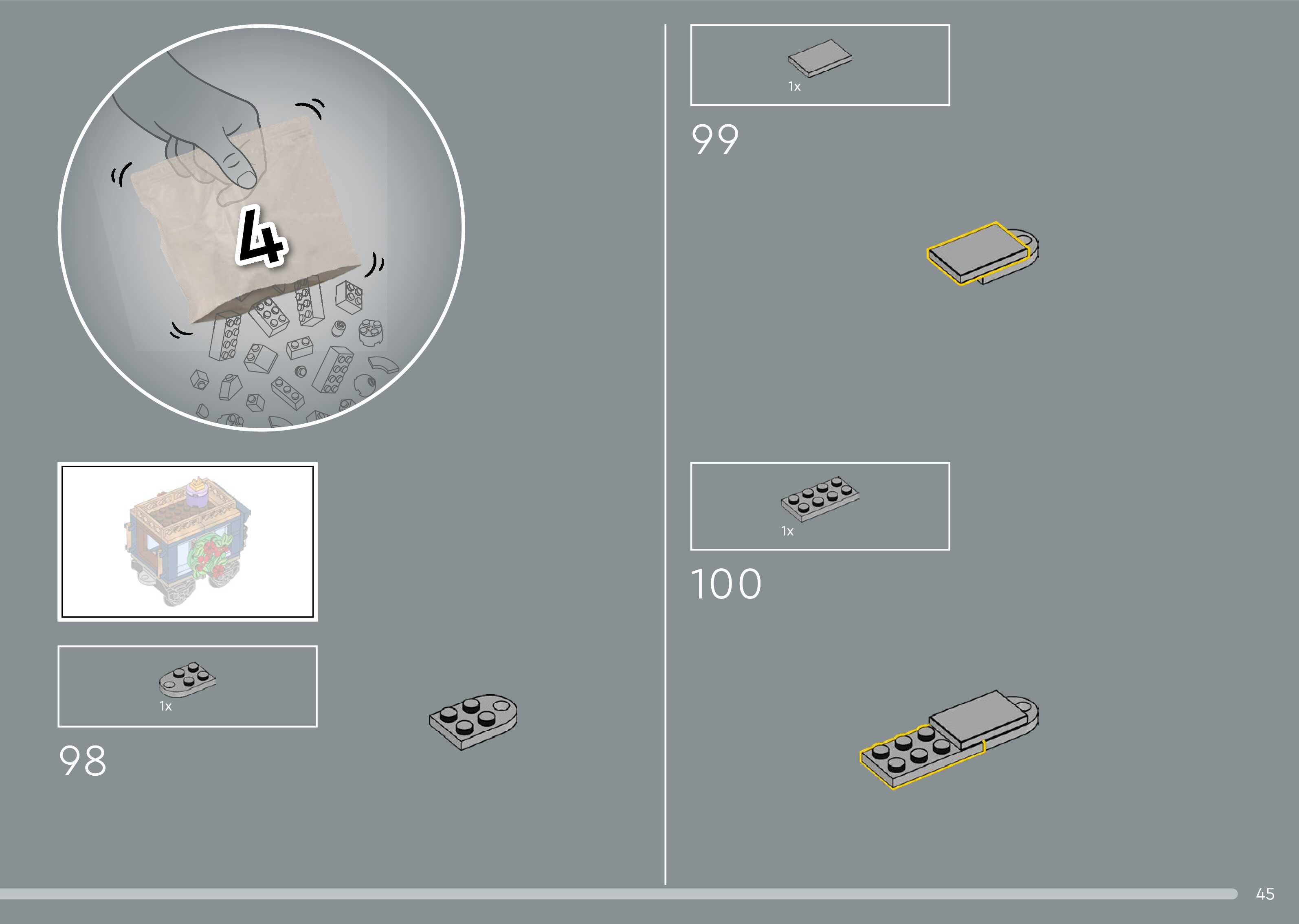 4

1x

98

1x

99

1x

100

45