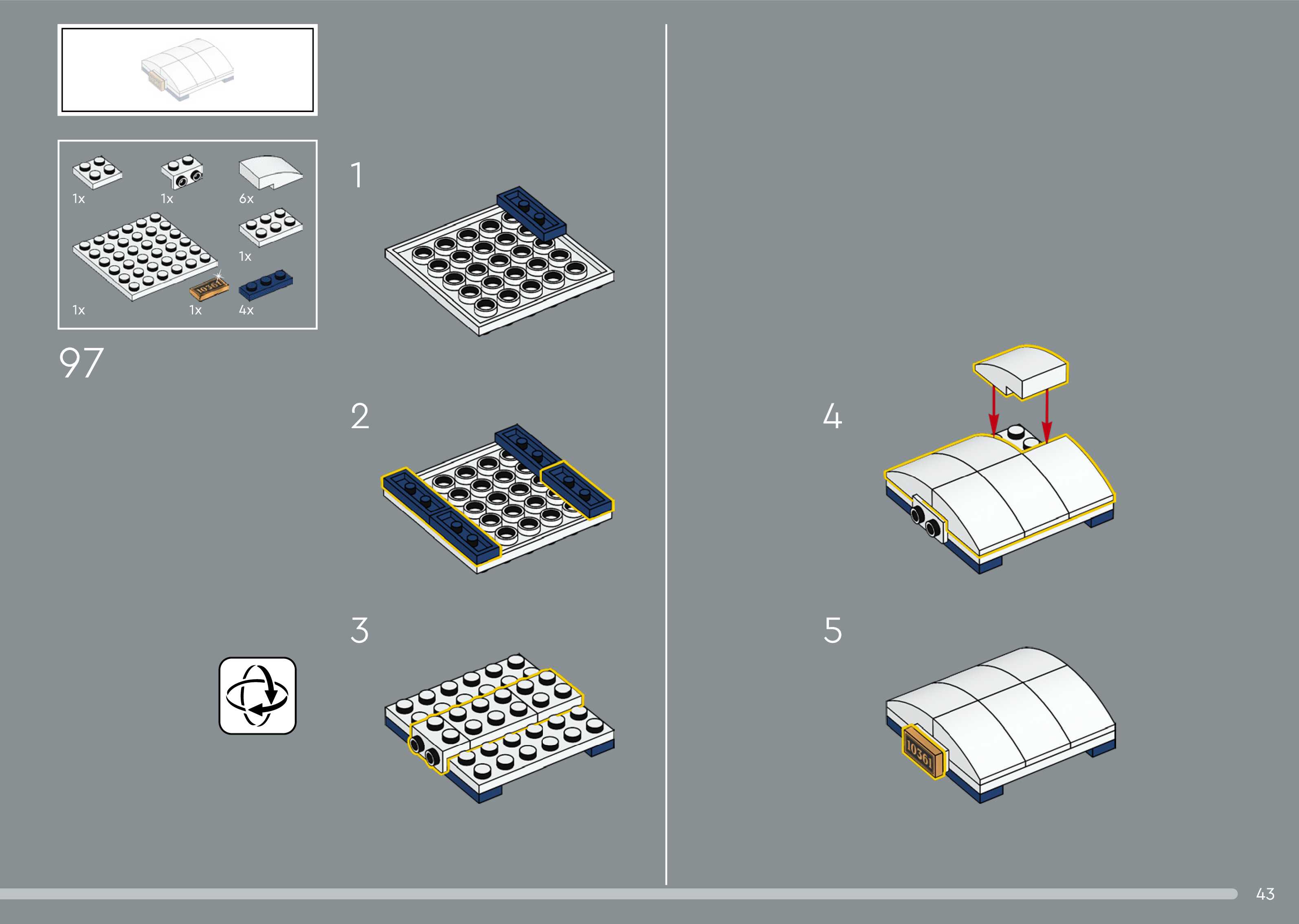 1x
1x
6x
1x
10361
1x
1x
4x

97

1

2

3

4

5

10361

43