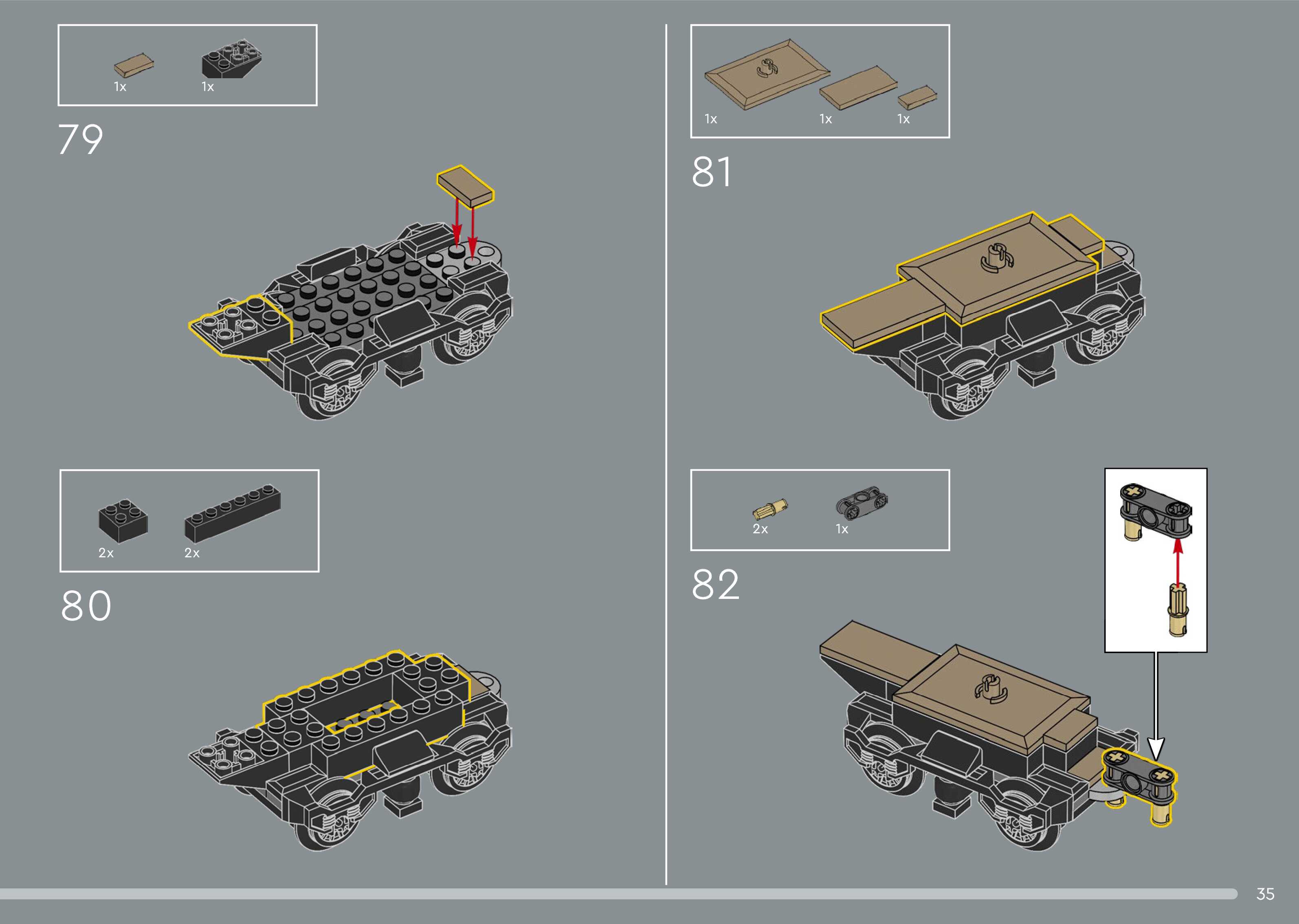 1x 1x

79

2x 2x

80

1x 1x 1x

81

2x 1x

82

35