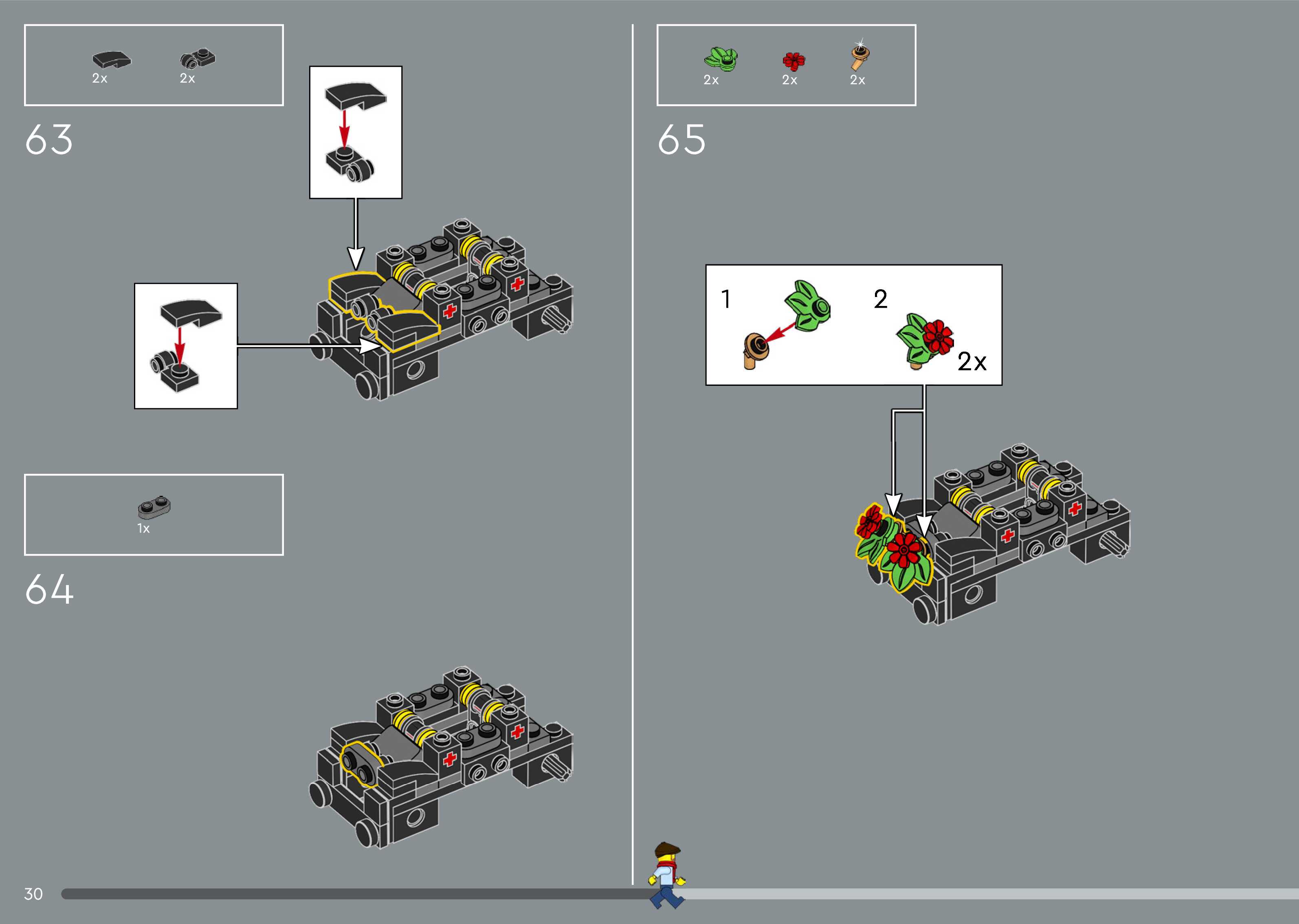 2x 2x

63

1x

64

2x 2x 2x

65

1

2

2x

30