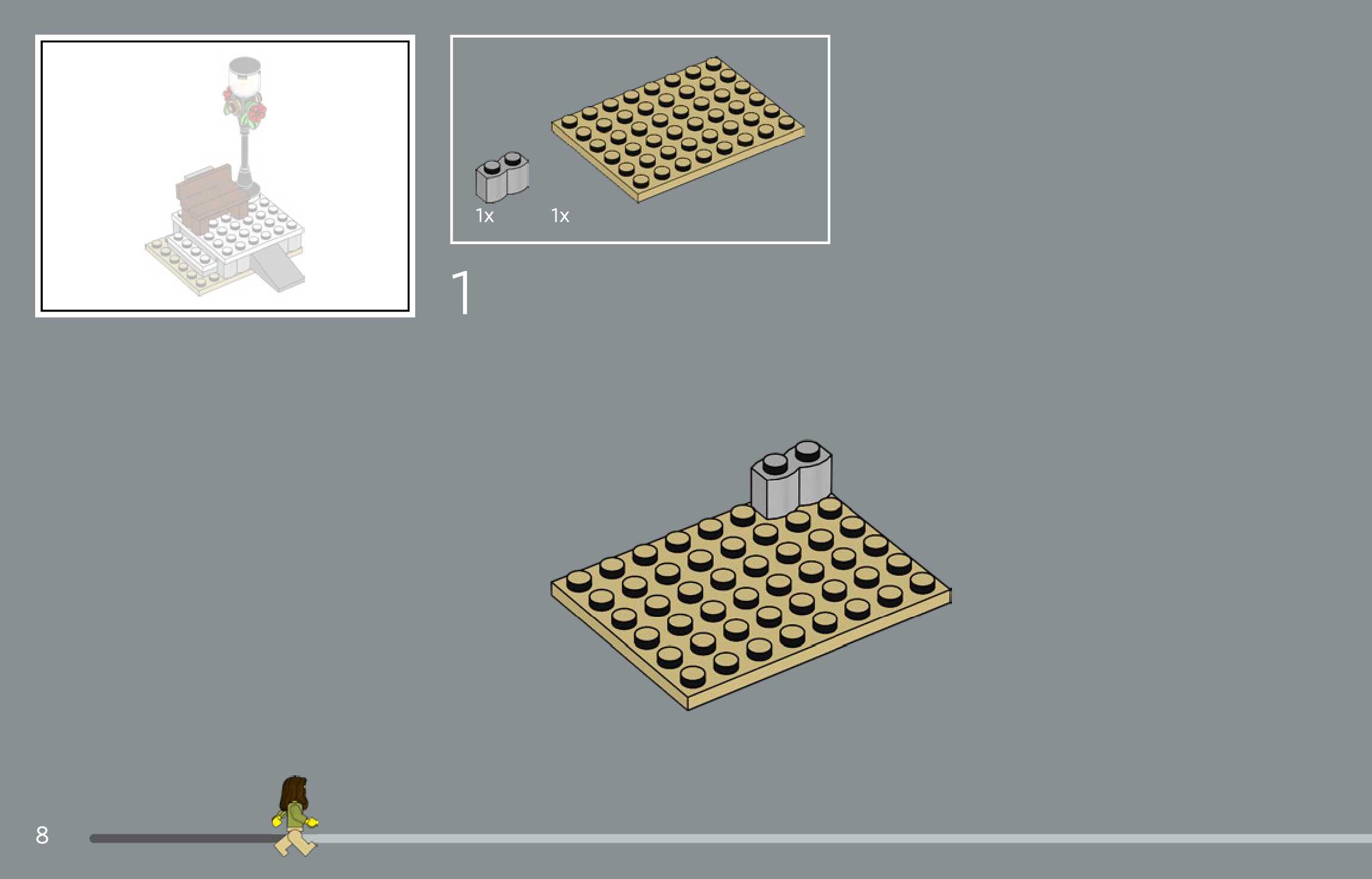 1x 1x

1

8