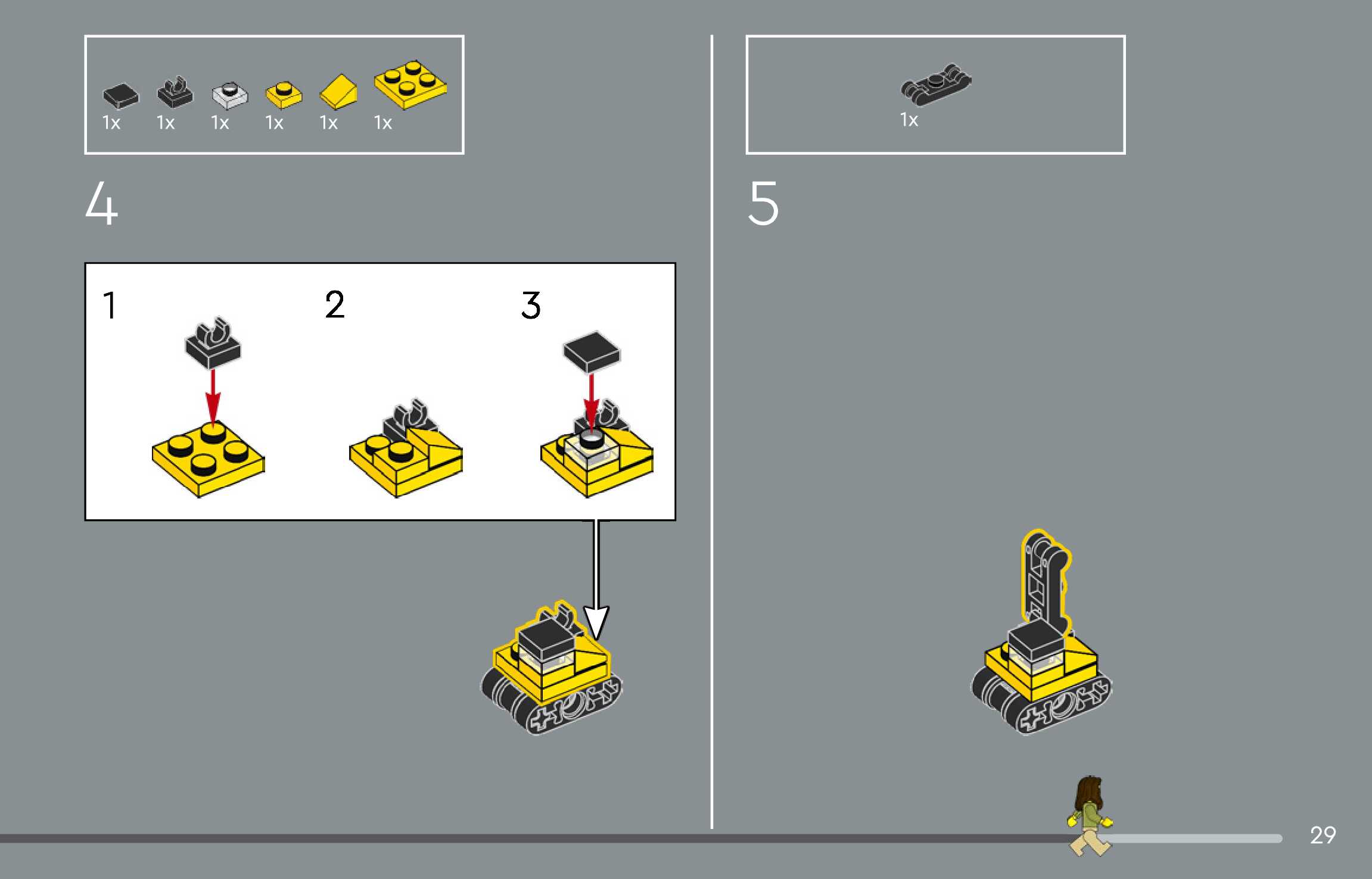 1x 1x 1x 1x 1x 1x

4

1

2

3

1x

5

29