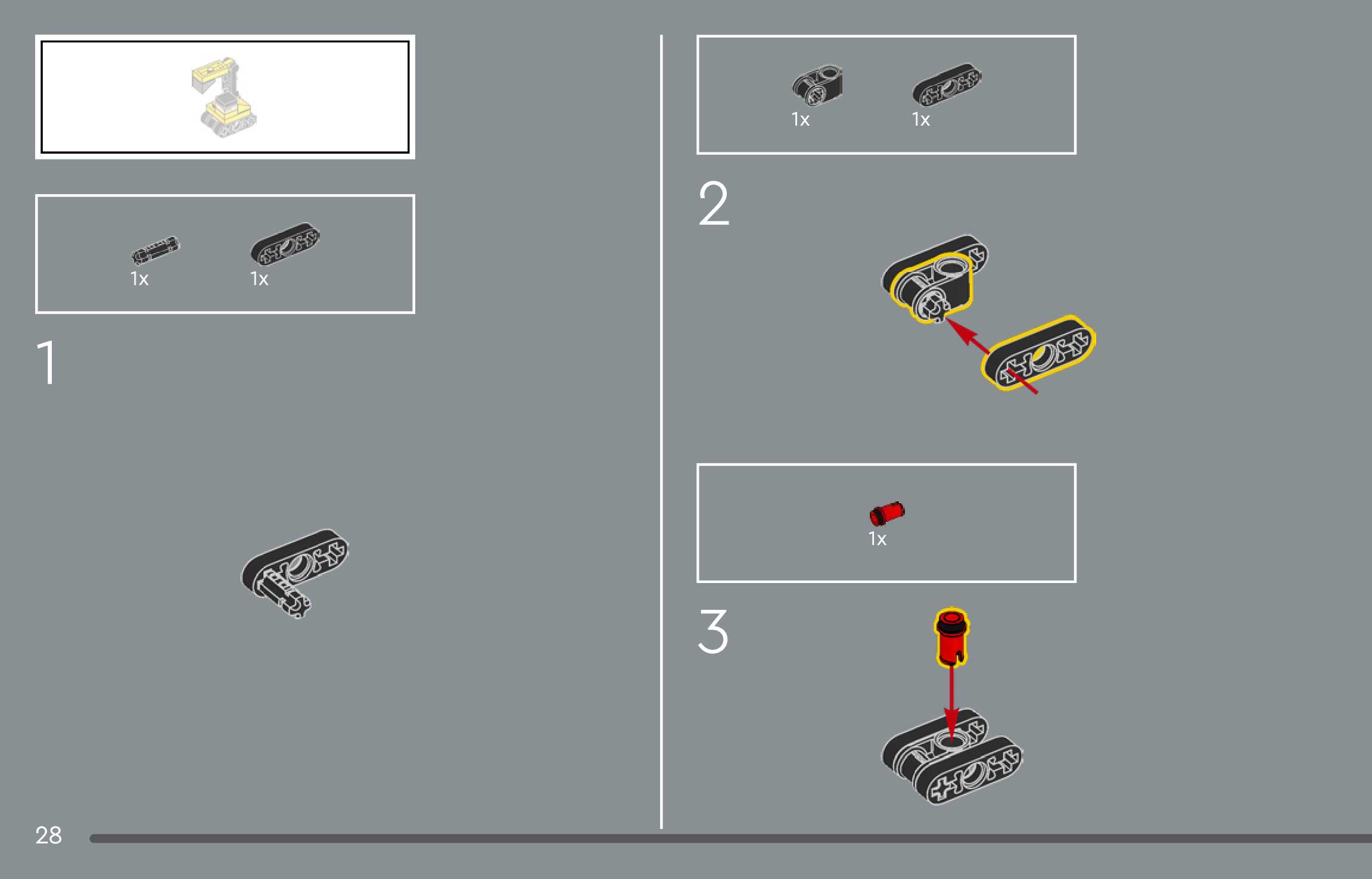 1x 1x

1

1x 1x

2

1x

3

28