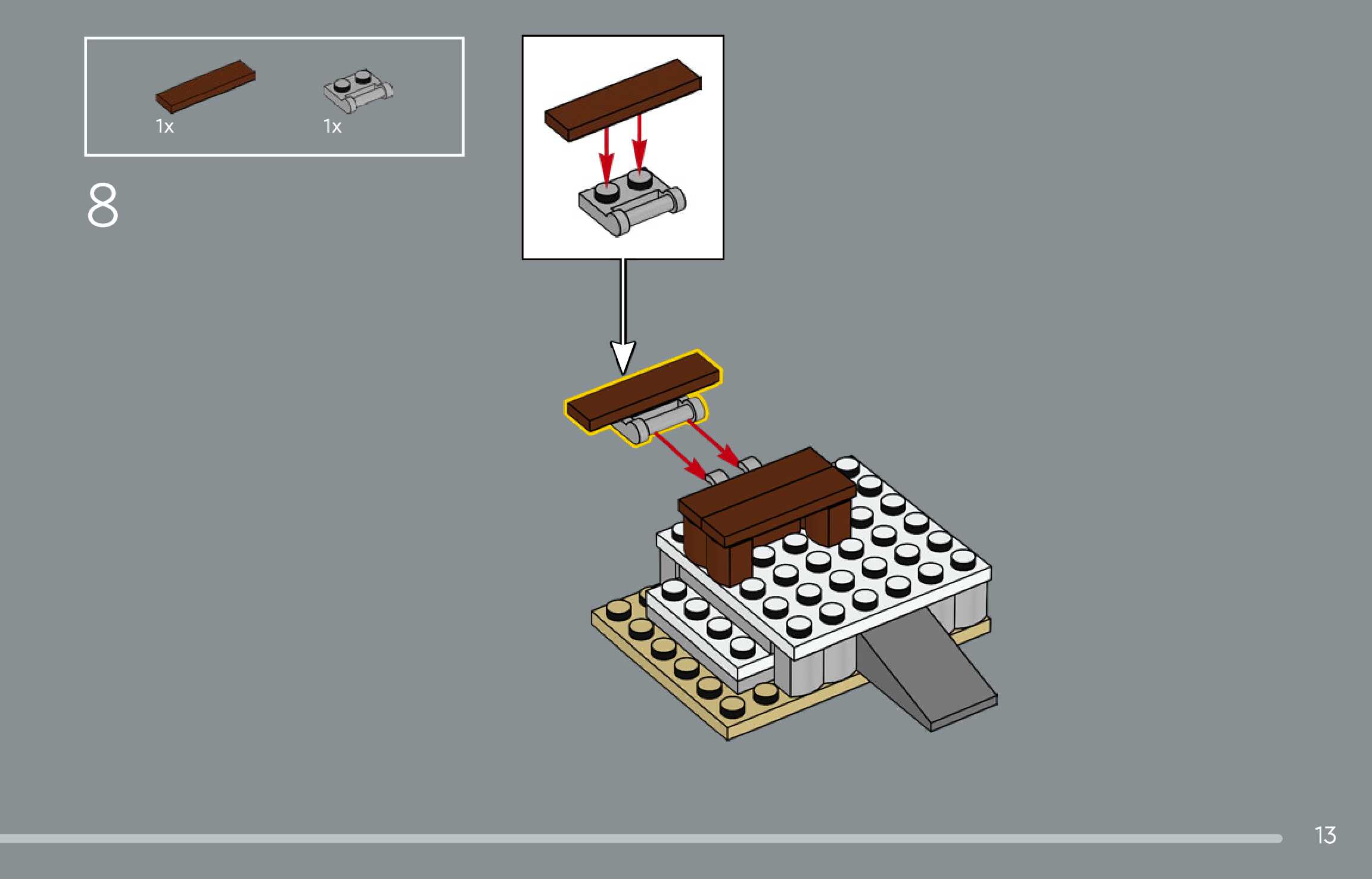 1x

1x

8

13