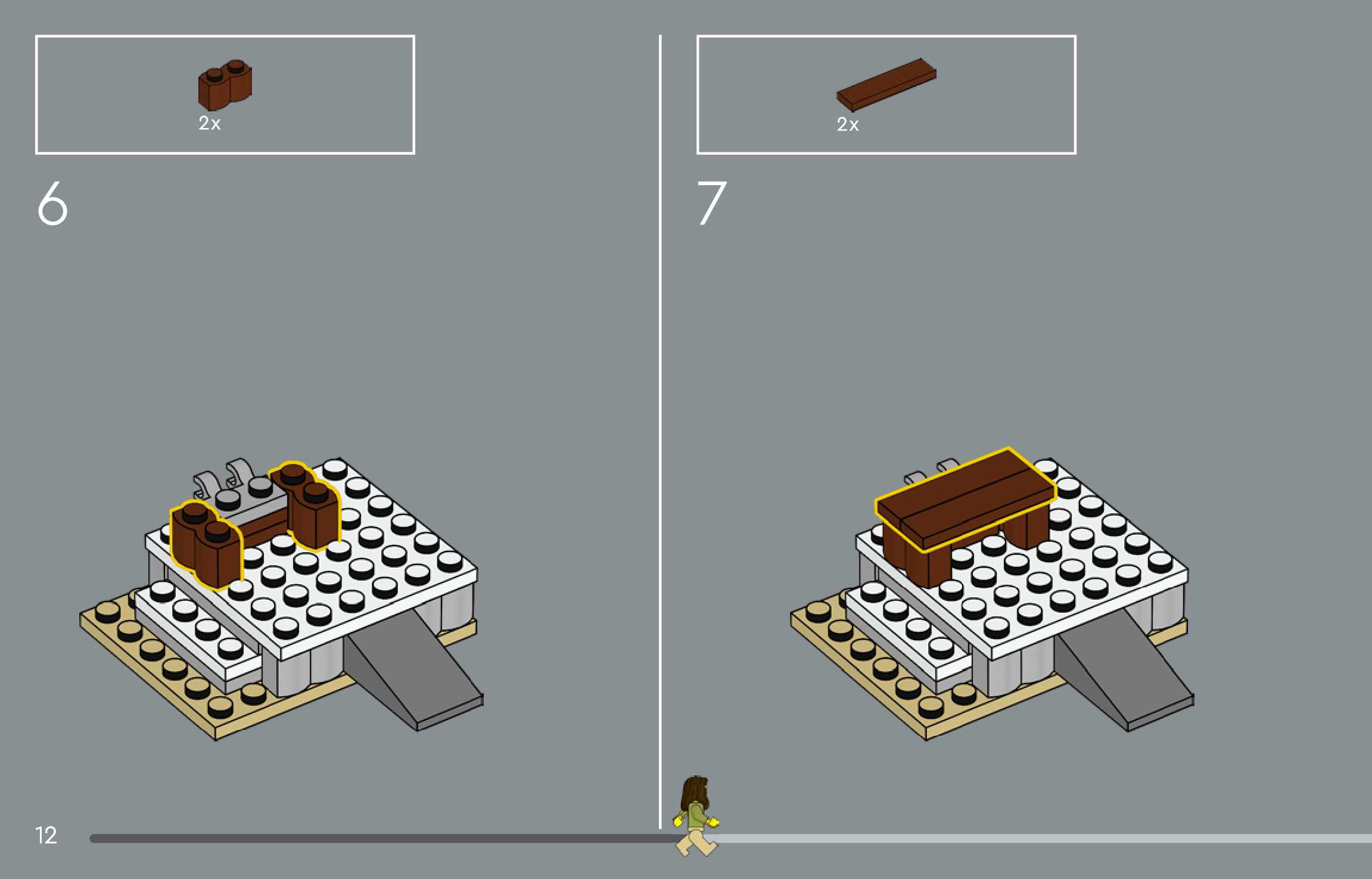 2x

6

2x

7

12