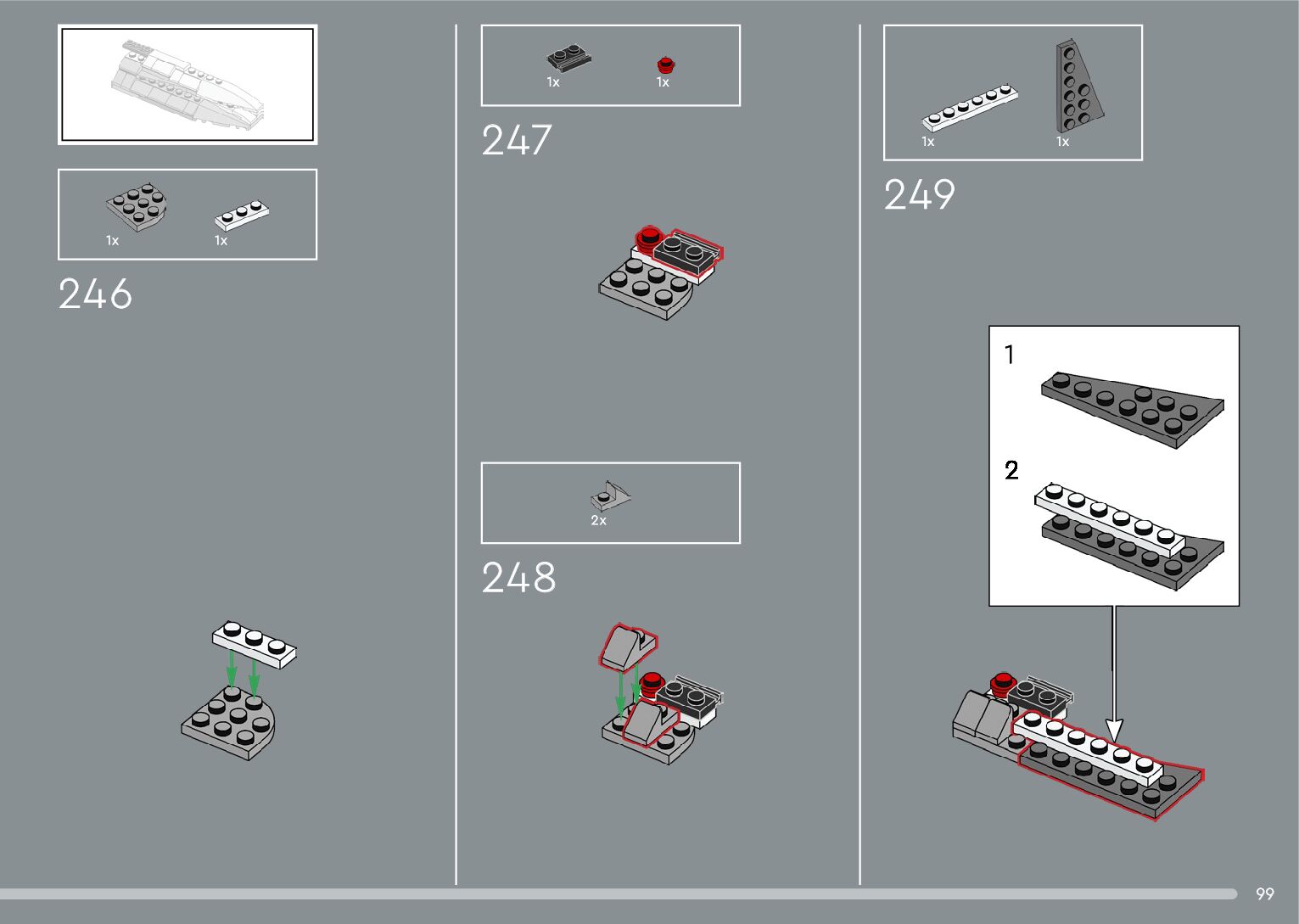 1x 1x

246

1x 1x

247

2x

248

1x 1x

249

1

2

99