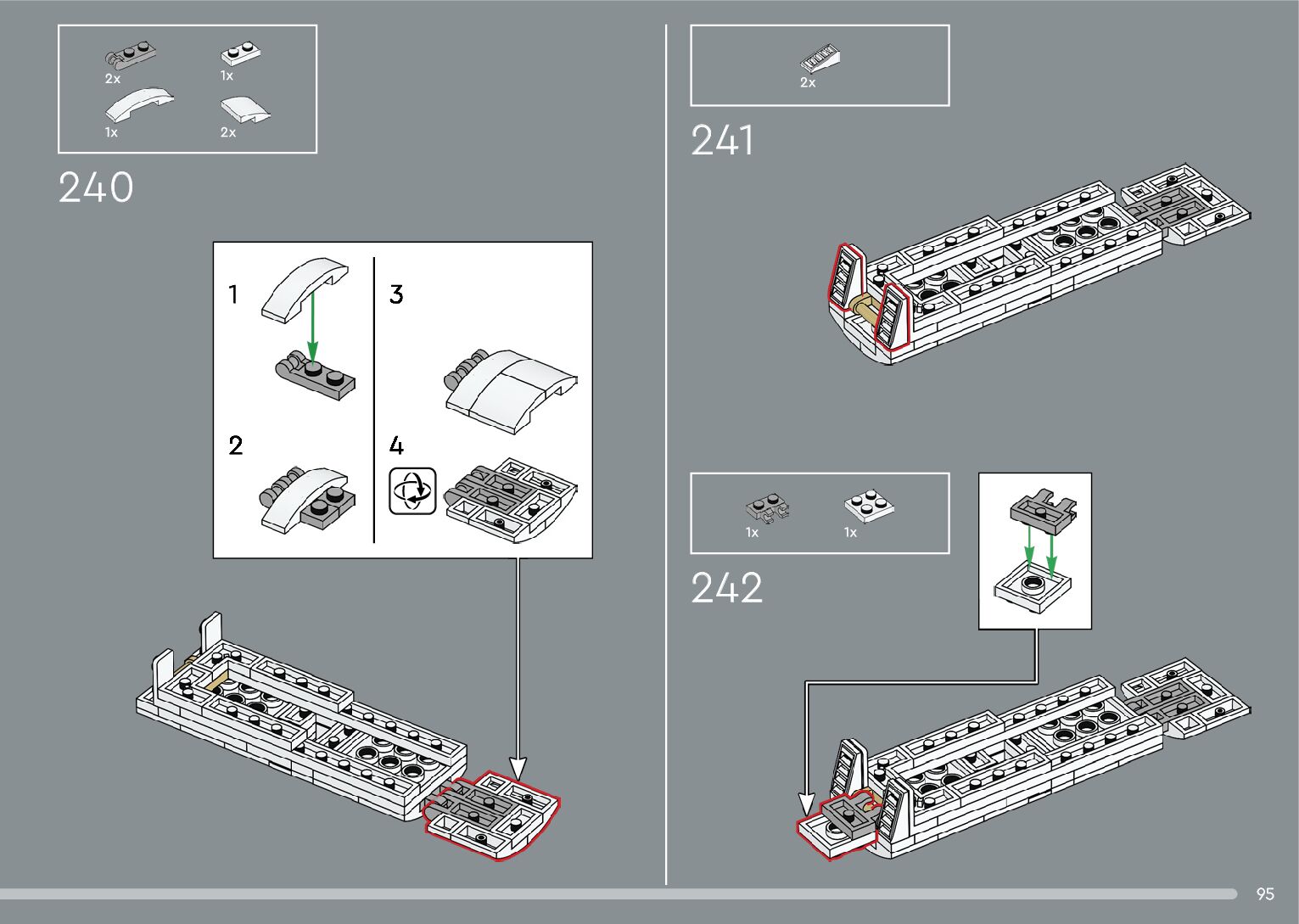 2x
1x
1x
2x

240

1
2
3
4

2x

241

1x
1x

242

95