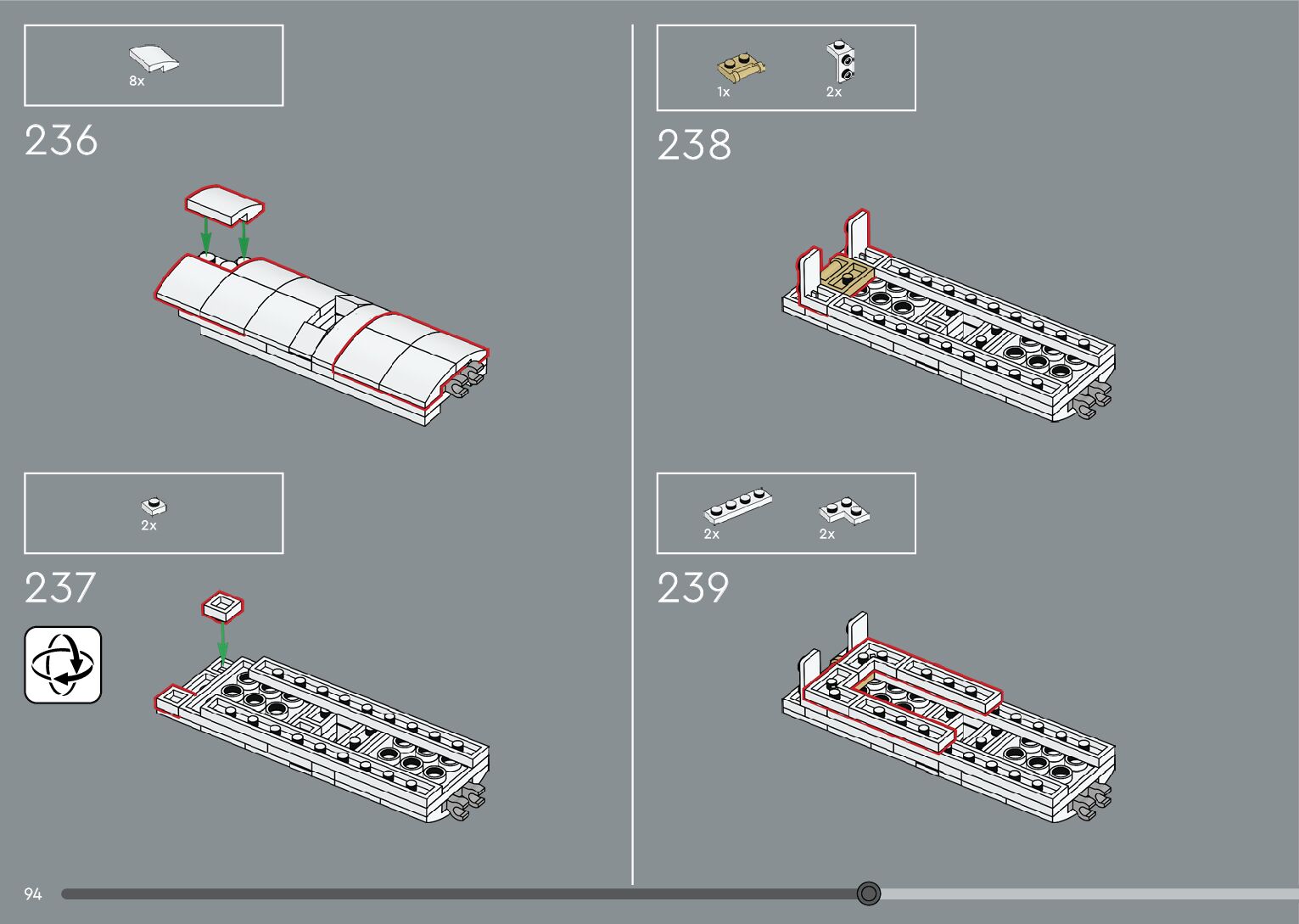 8x

236

2x

237

1x 2x

238

2x 2x

239

94